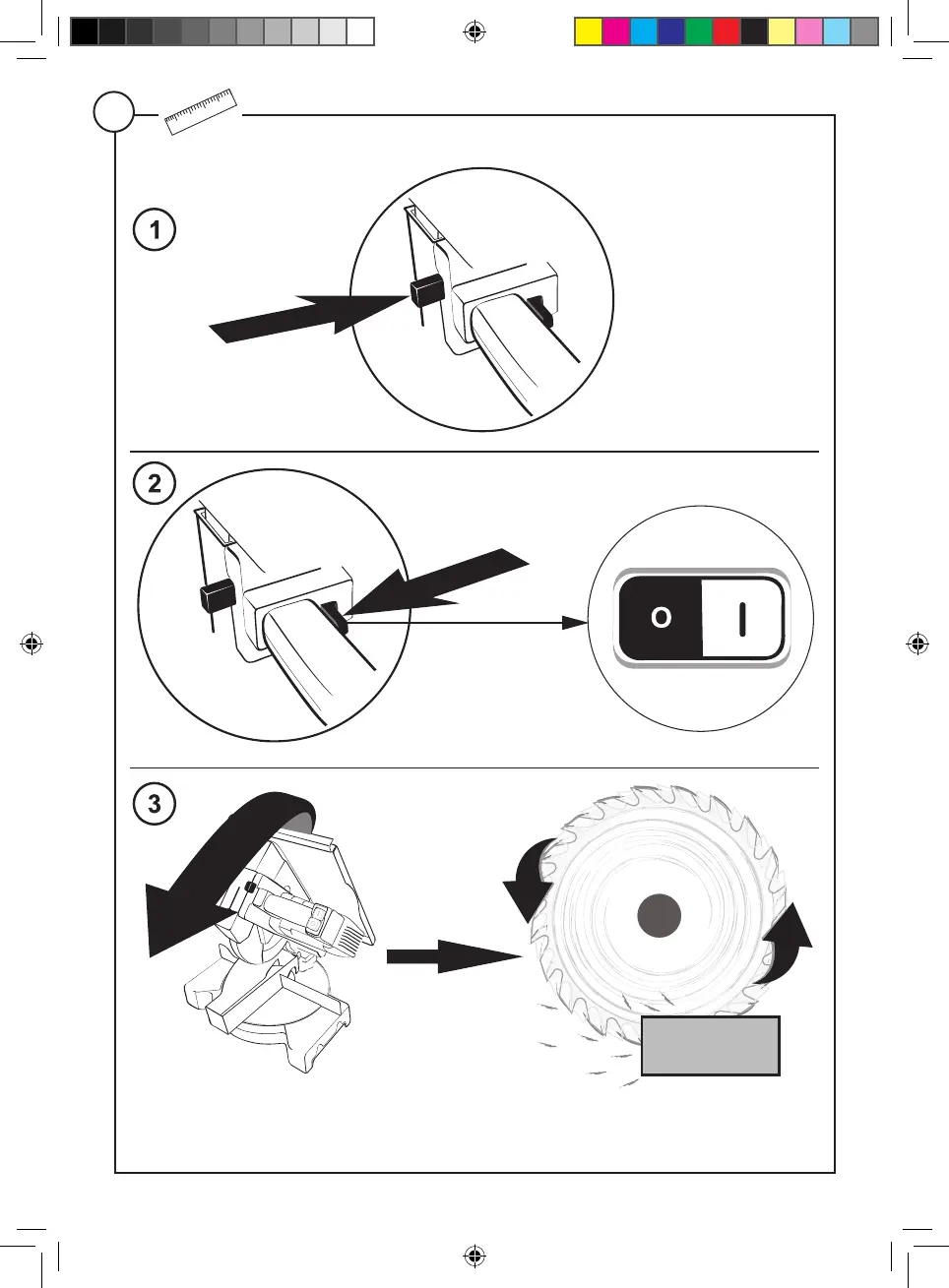 1

2

O
I

3