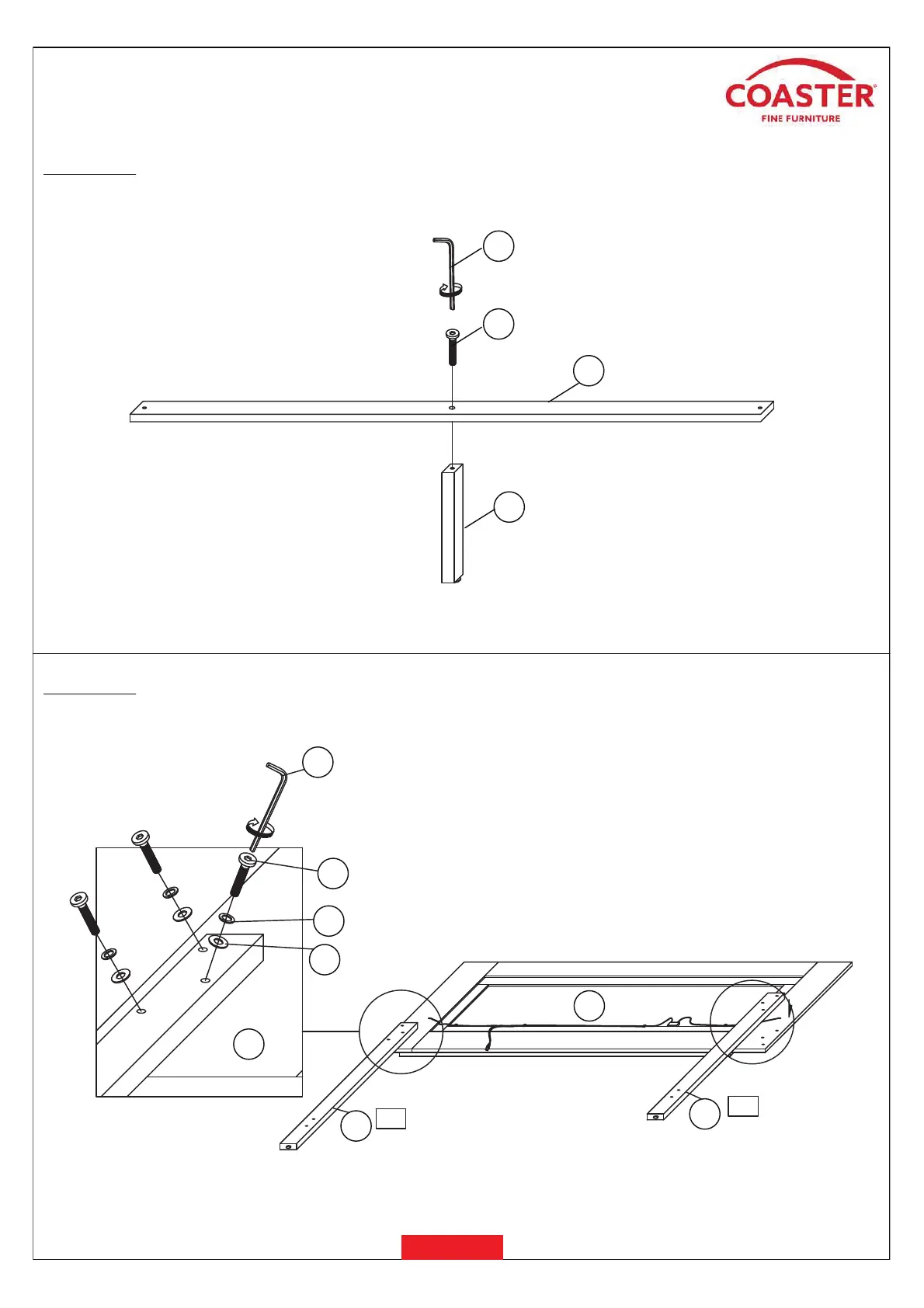 COASTER®
FINE FURNITURE