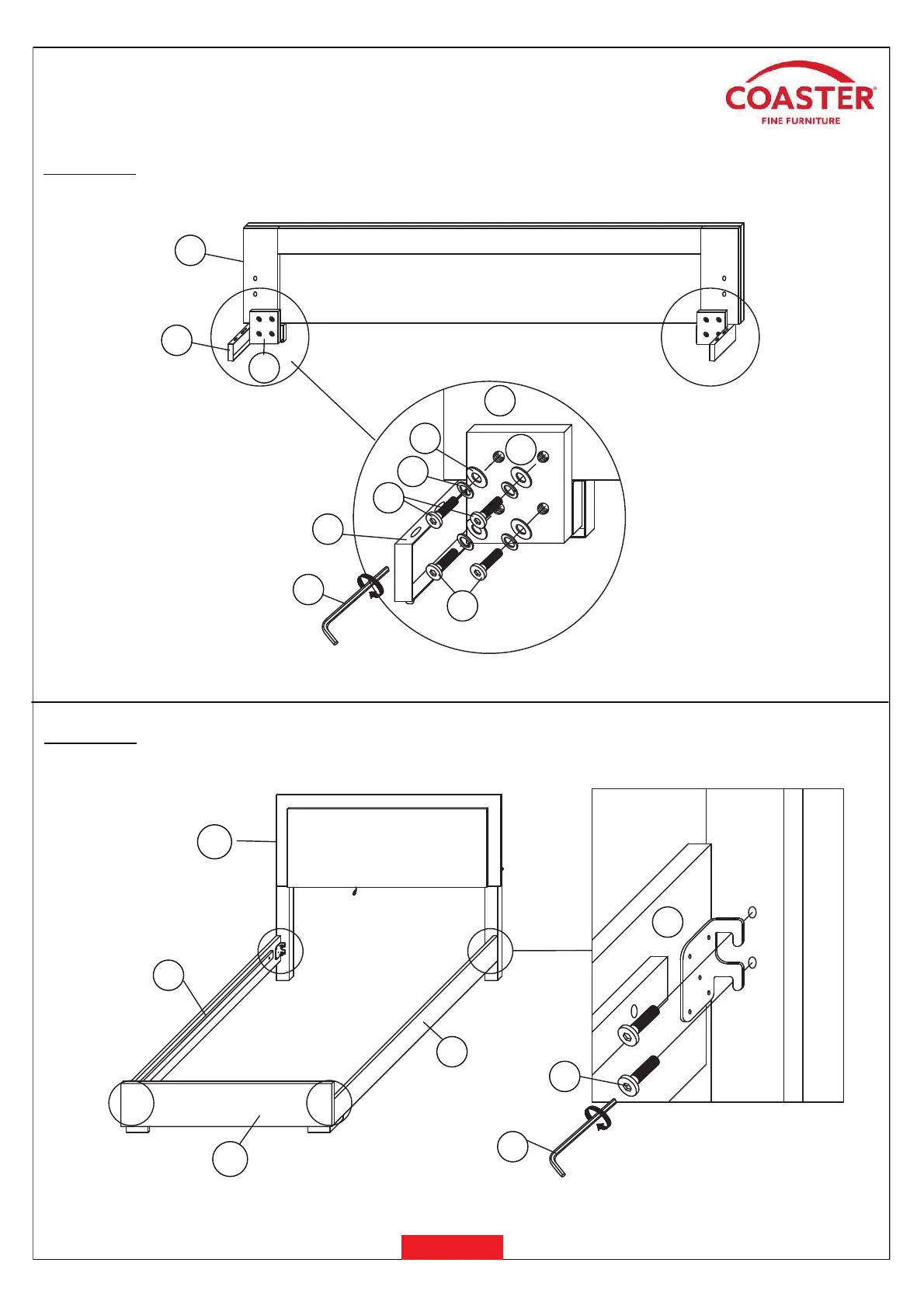 COASTER®
FINE FURNITURE