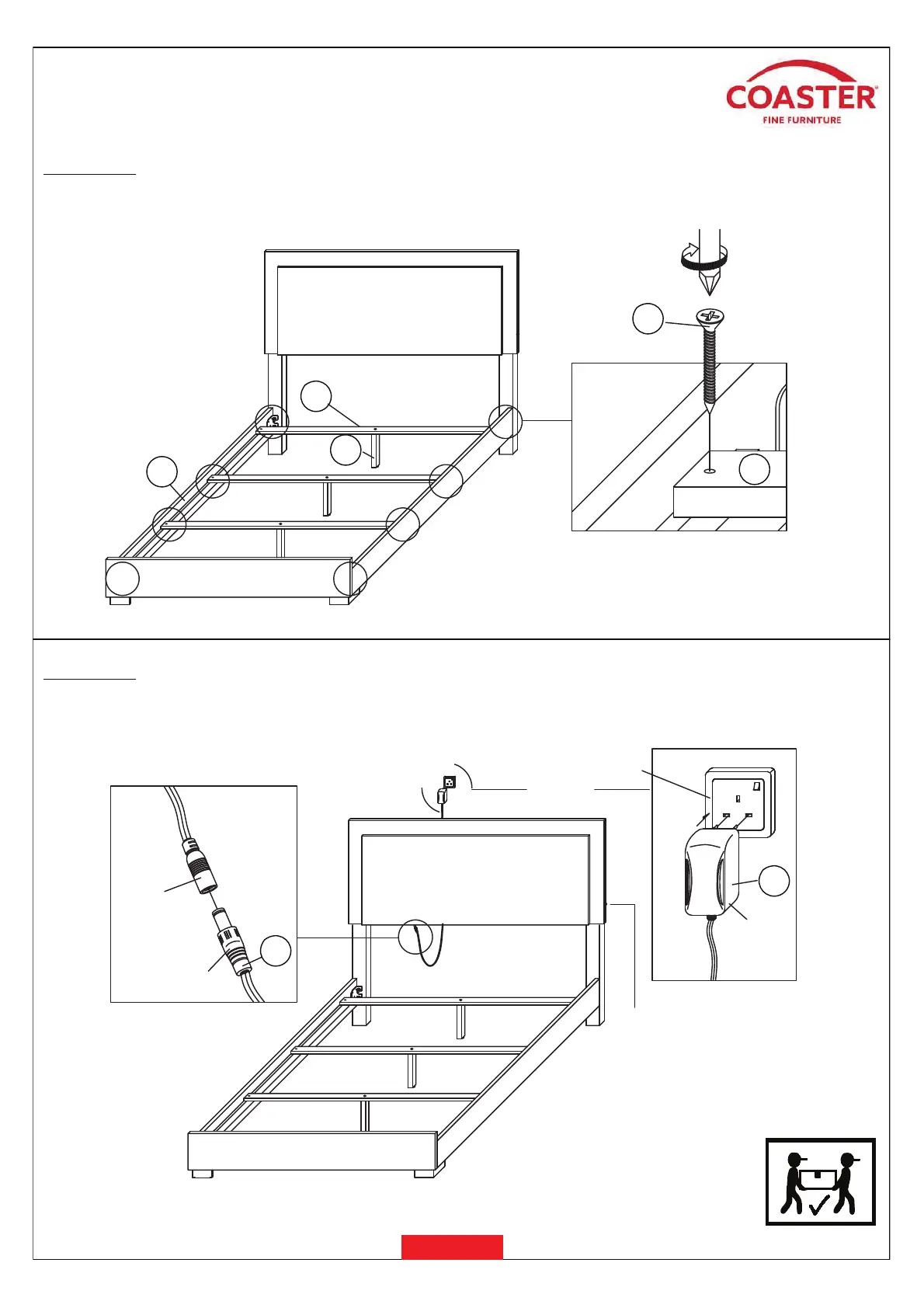 COASTER®
FINE FURNITURE