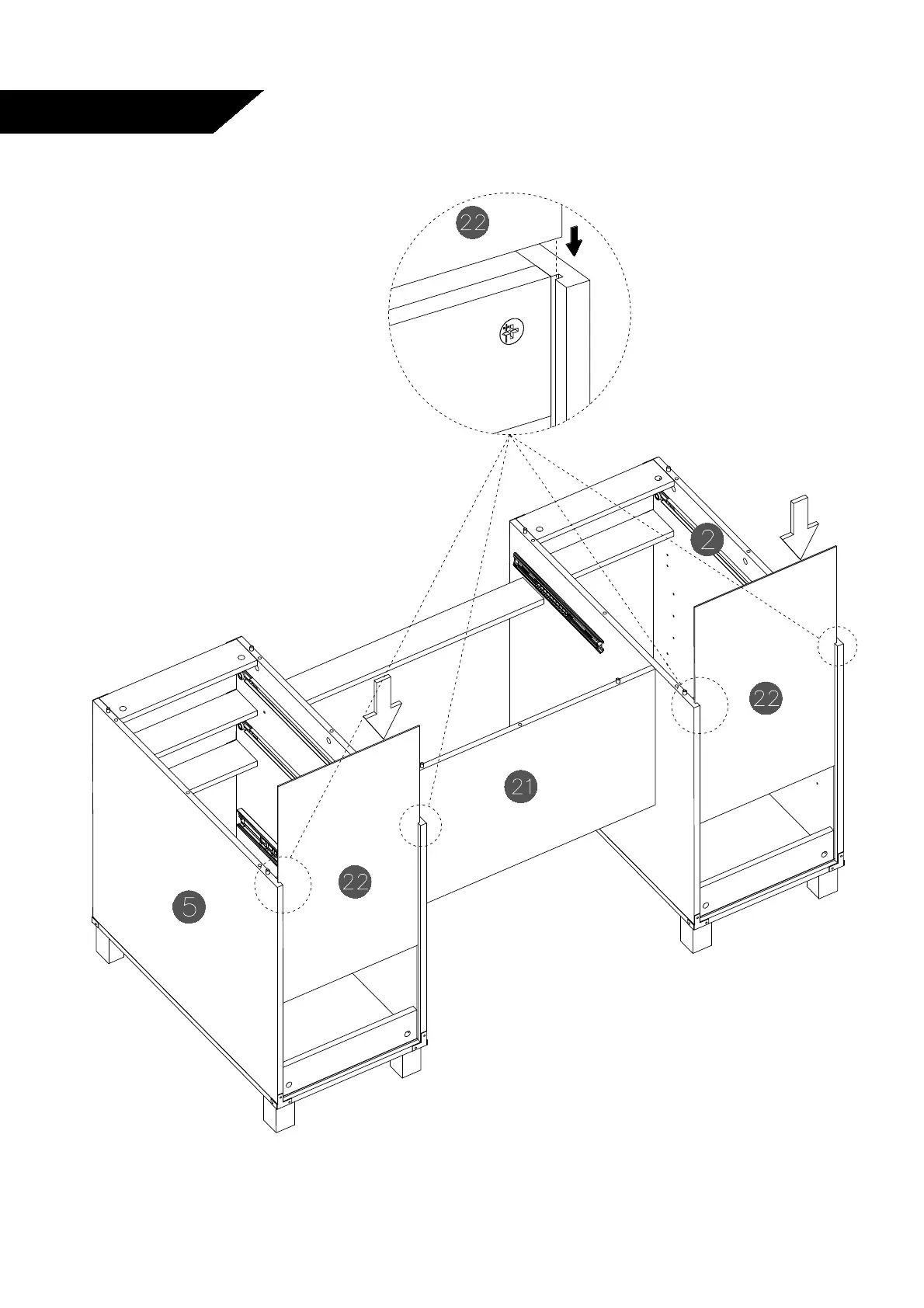 22

2

22

21

22

5