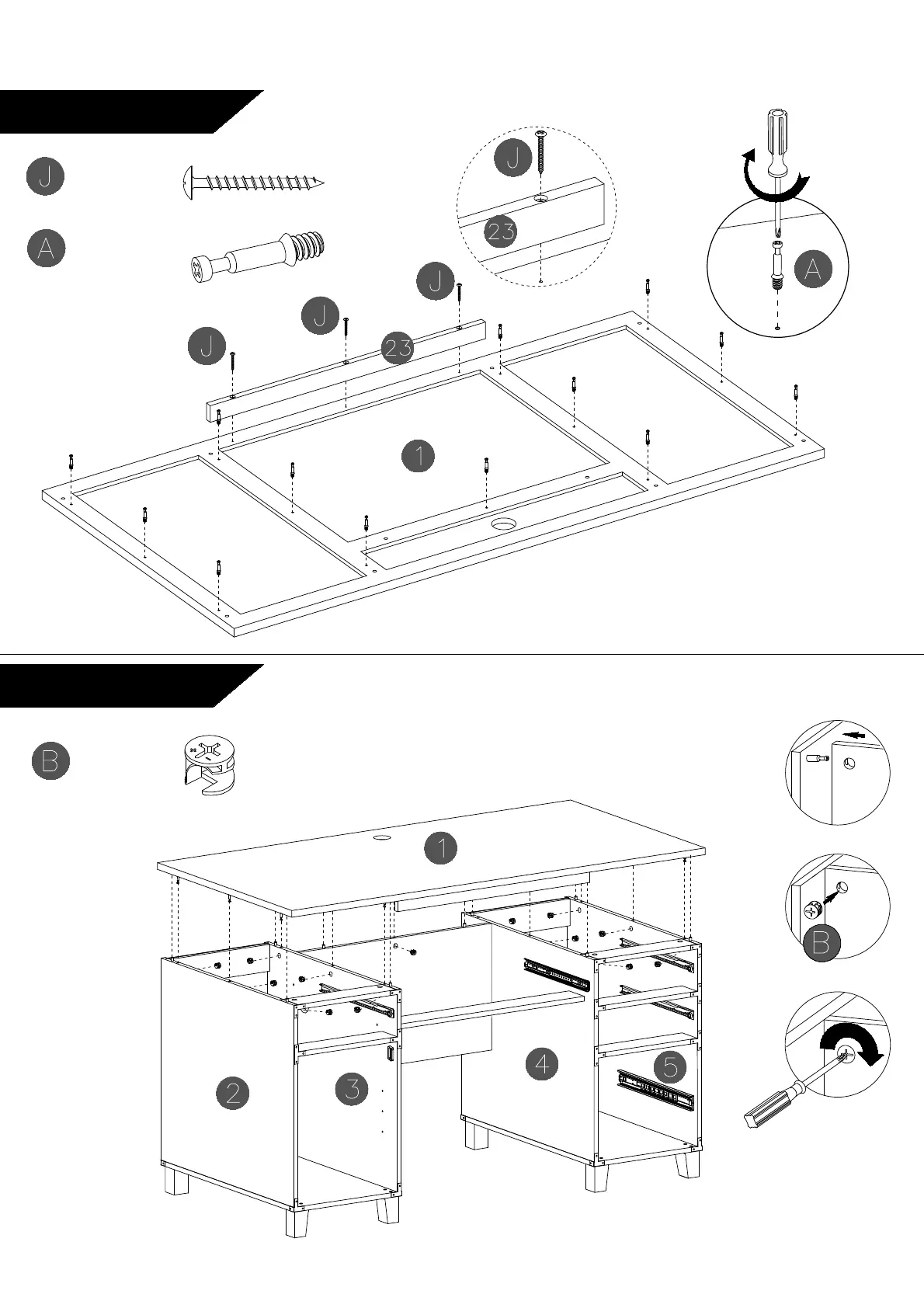 J

A

J

23

A

J

J

J

23

1

B

1

B

2

3

4

5