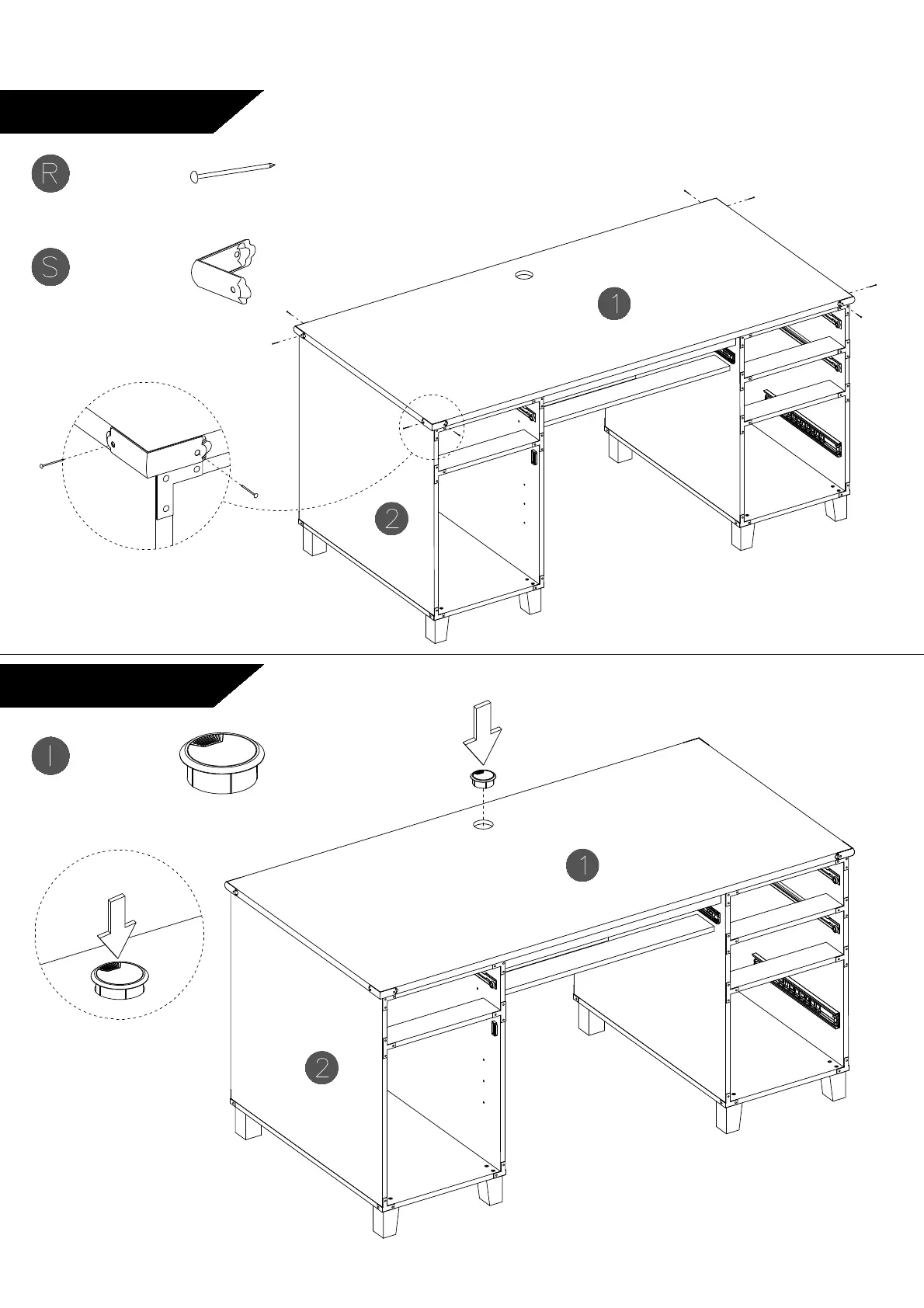 R

S

1

2

I

1

2