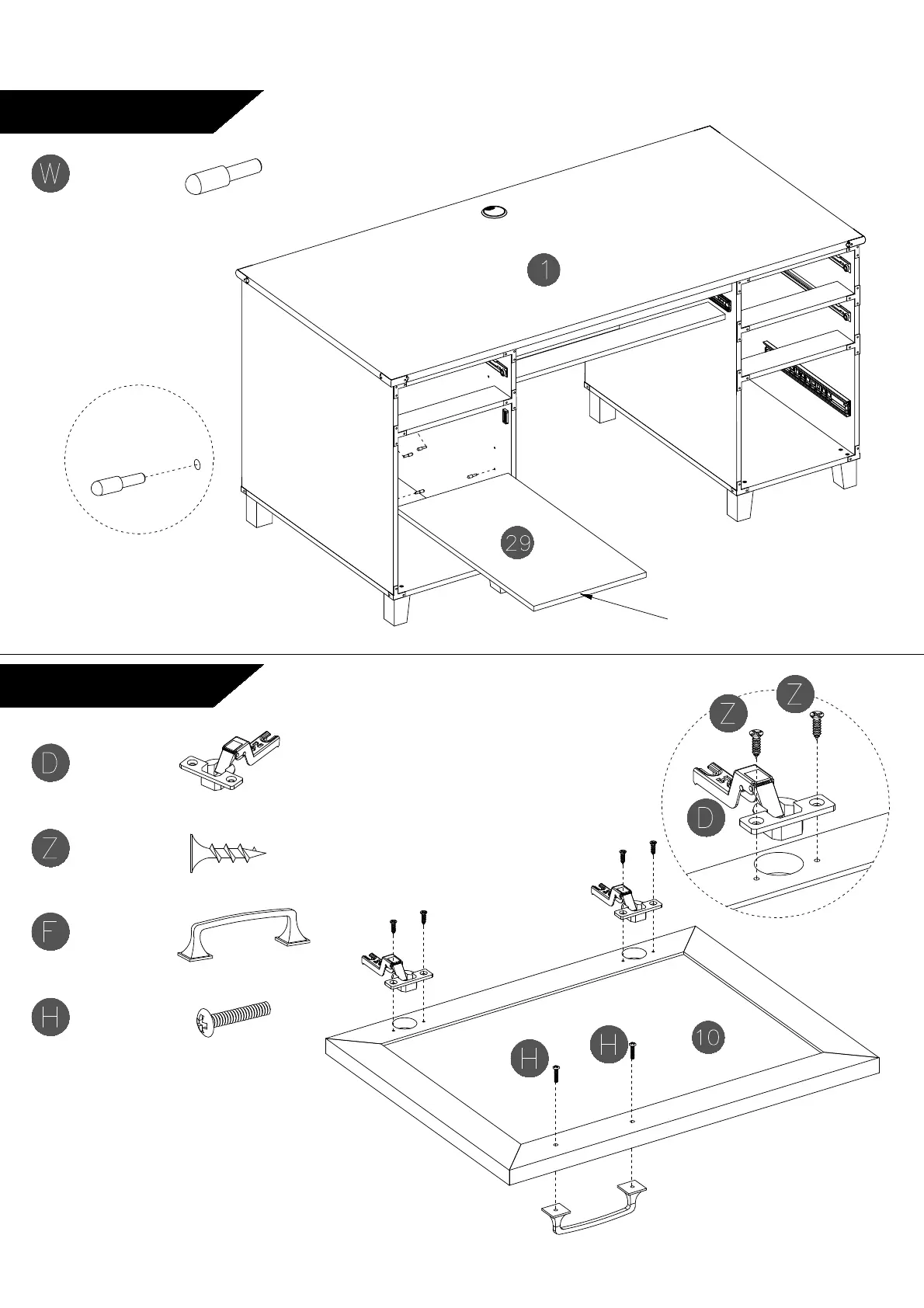 W

1

29

D

Z

F

H

Z

Z

D

H

H

10