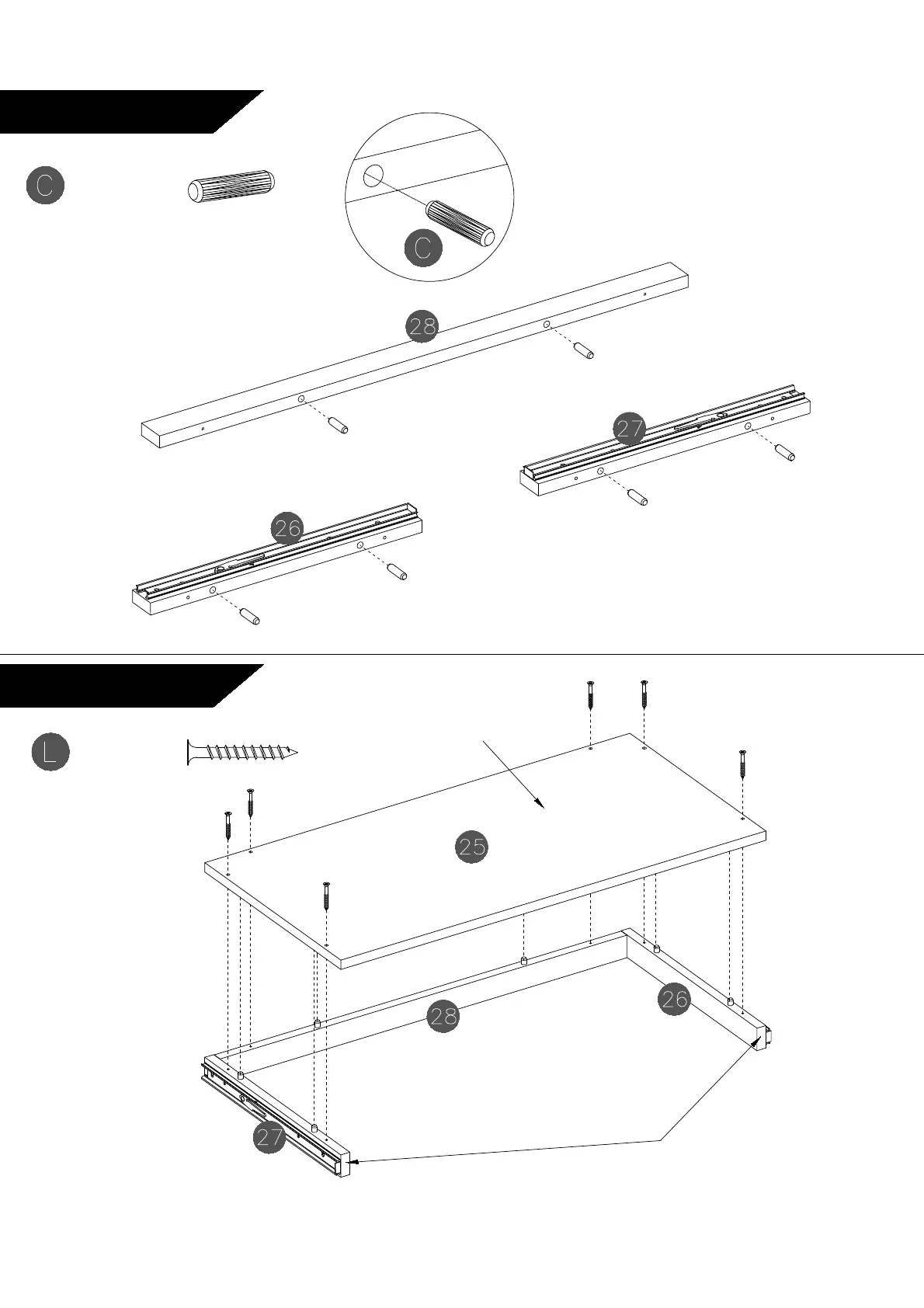 C

C

28

27

26

L

25

28

26

27