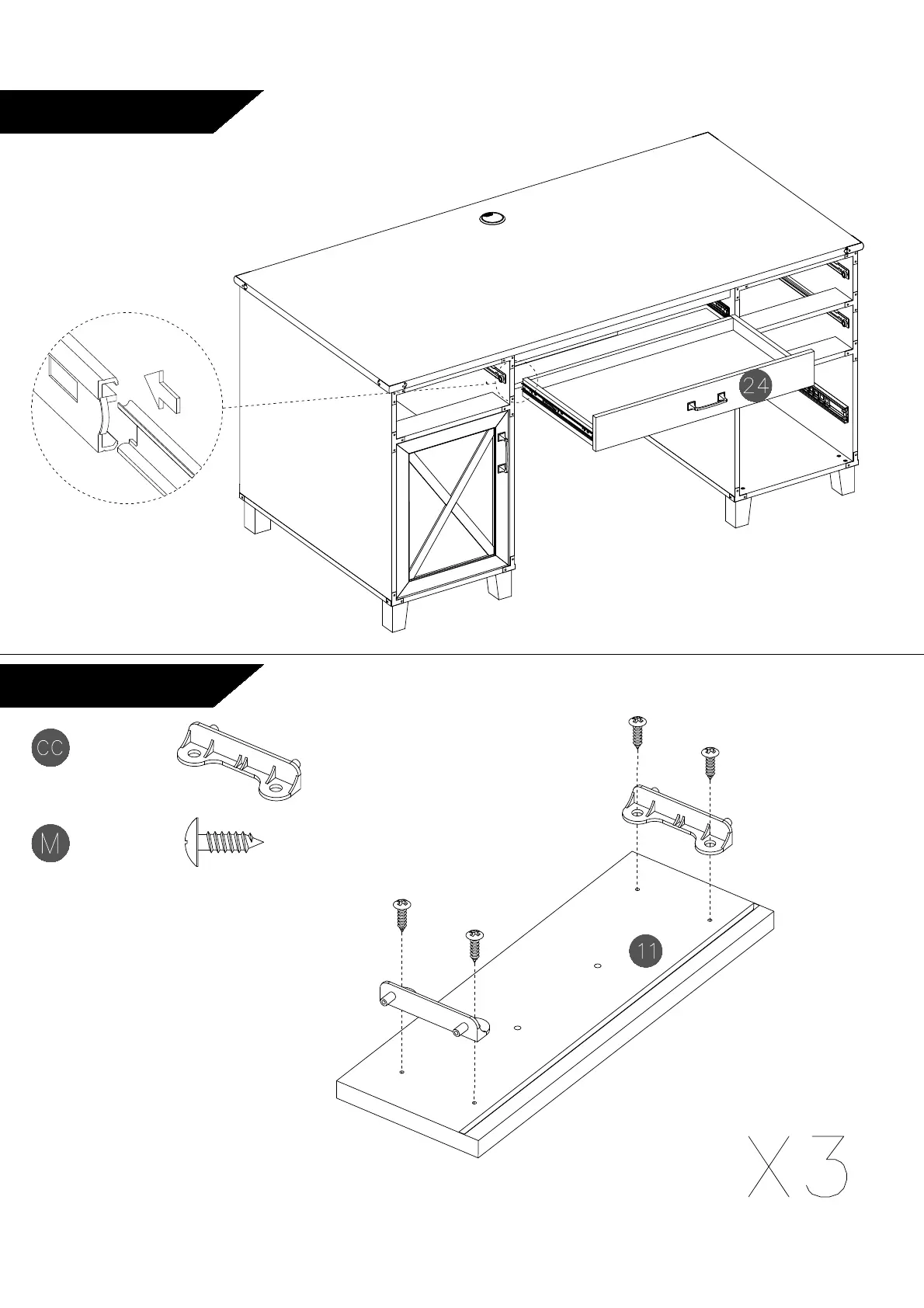 24

CC

M

11

X3