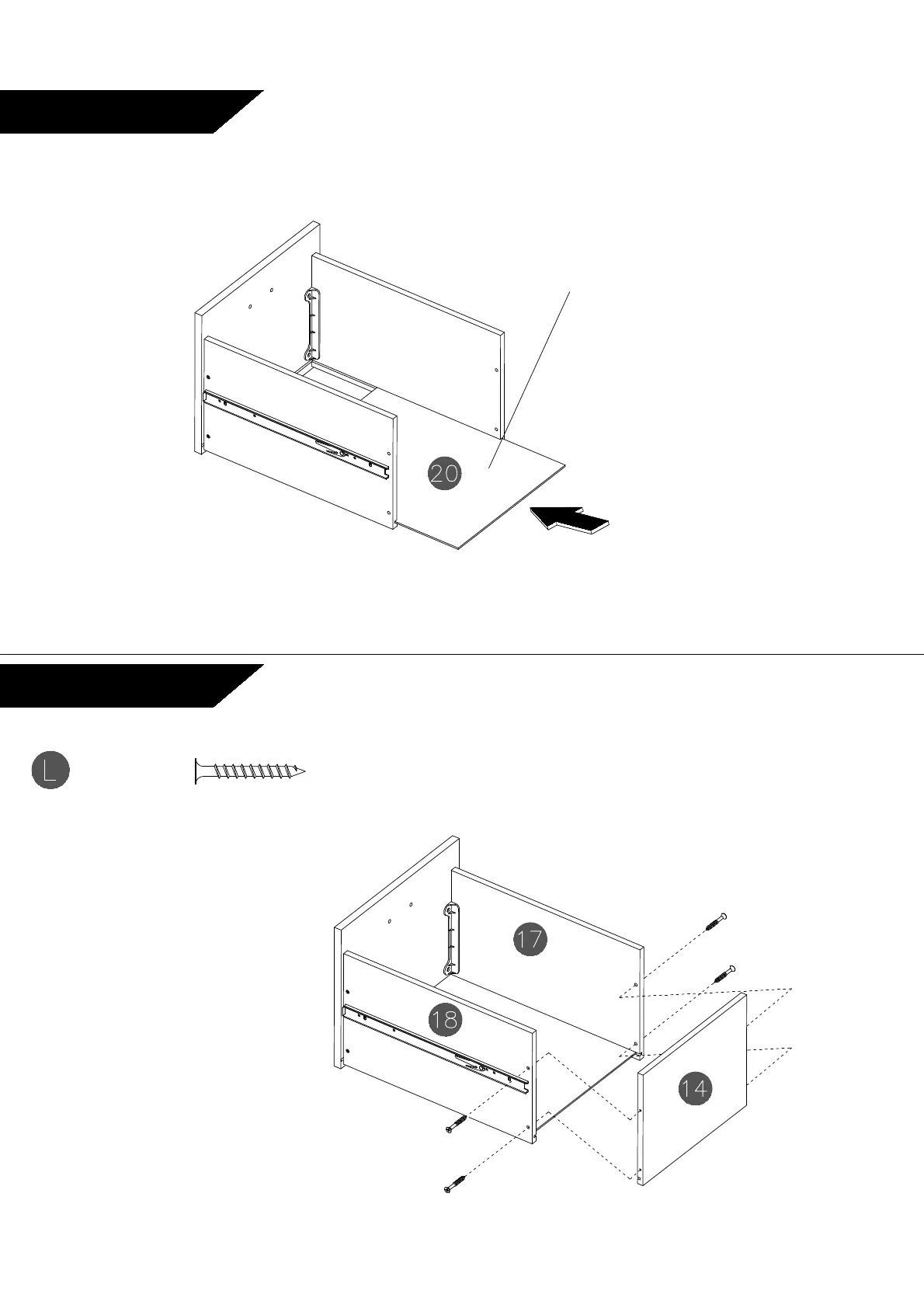 20

L

17

18

14