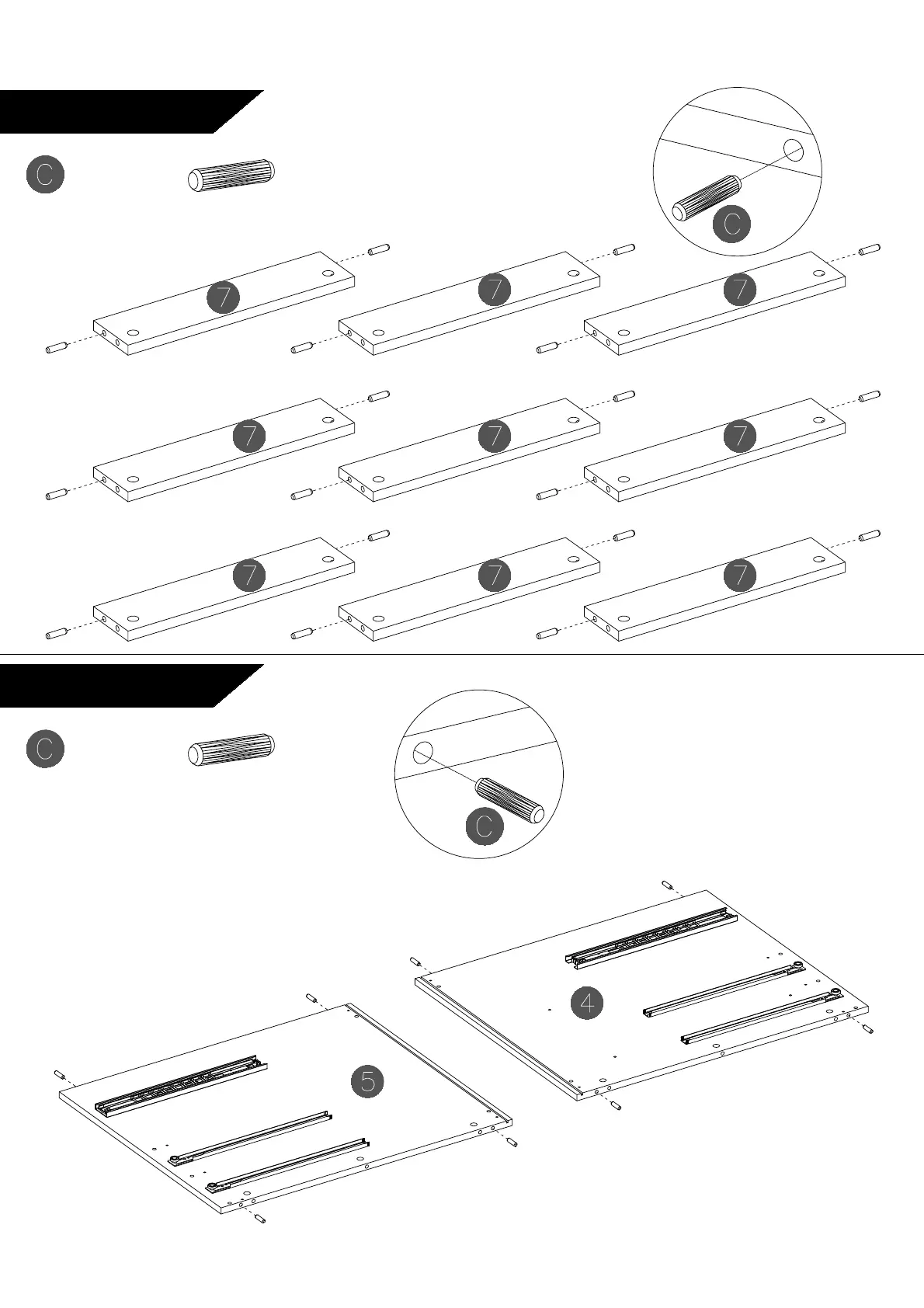 C

C

7 7 7

7 7 7

7 7 7

C

C

4

5