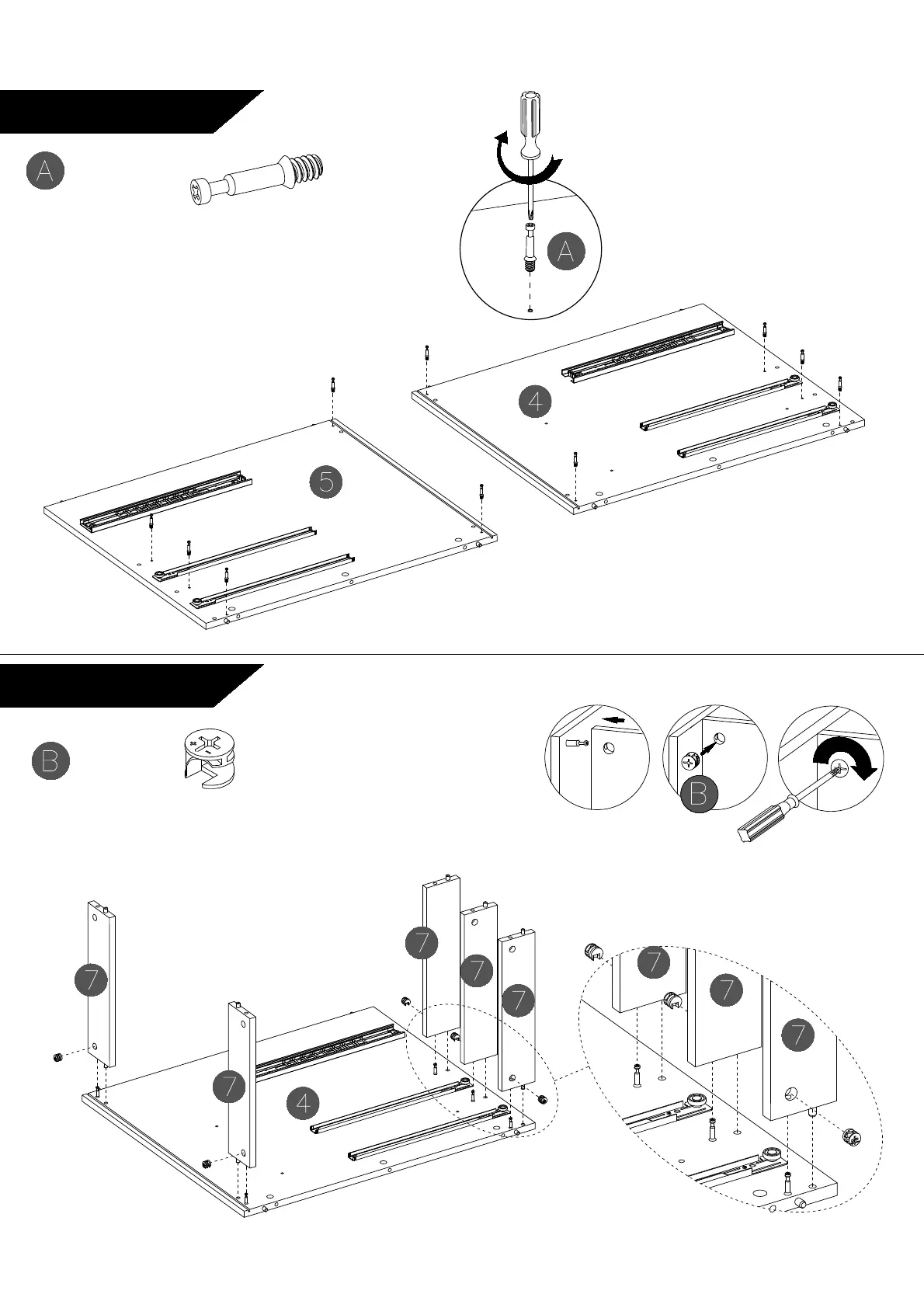 A

A

4

5

B

B

7

7

7

7

7

4

7

7

7