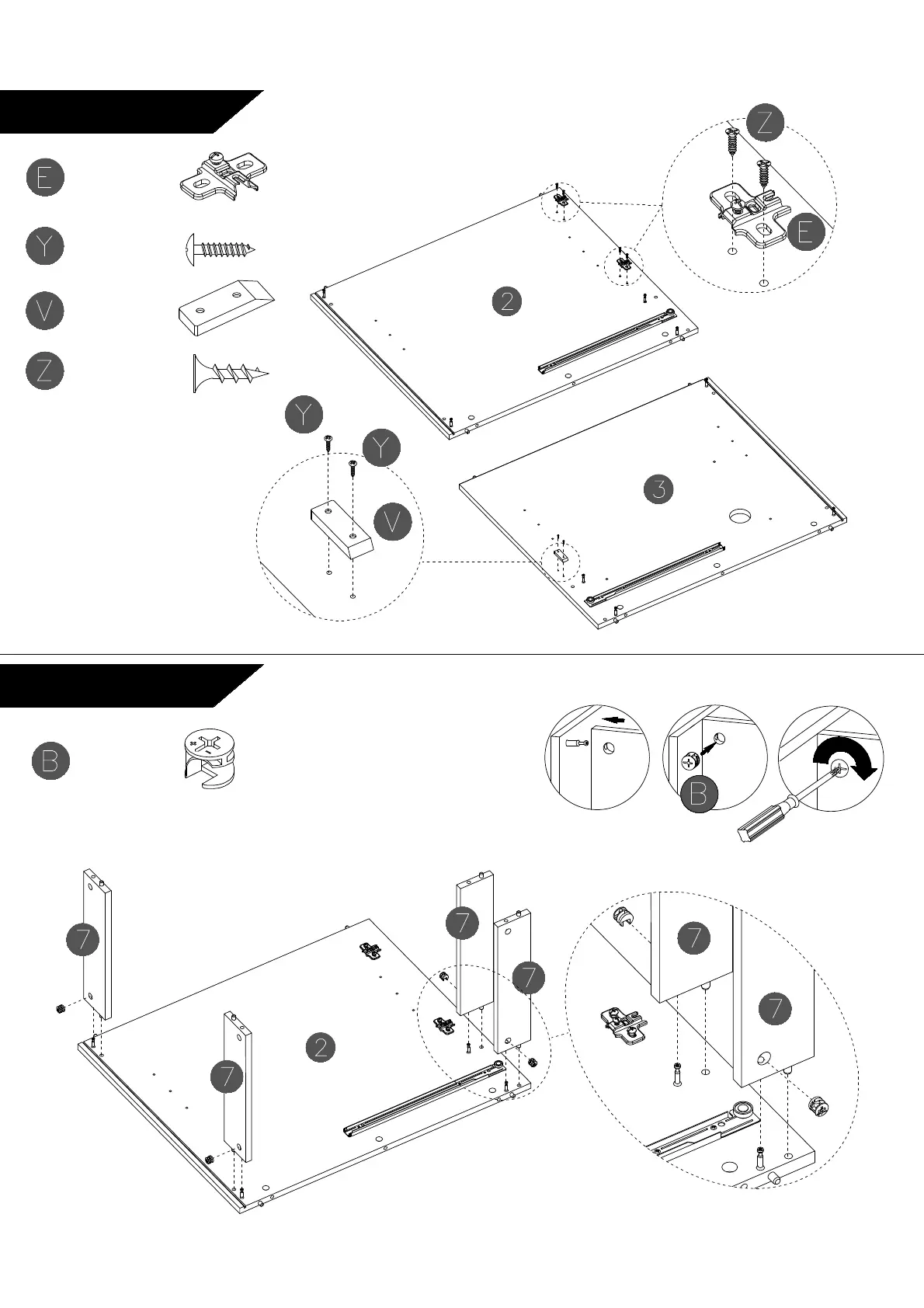 E

Y

V

Z

Z

E

2

Y

Y

V

3

B

B

7

7

7

2

7

7

7