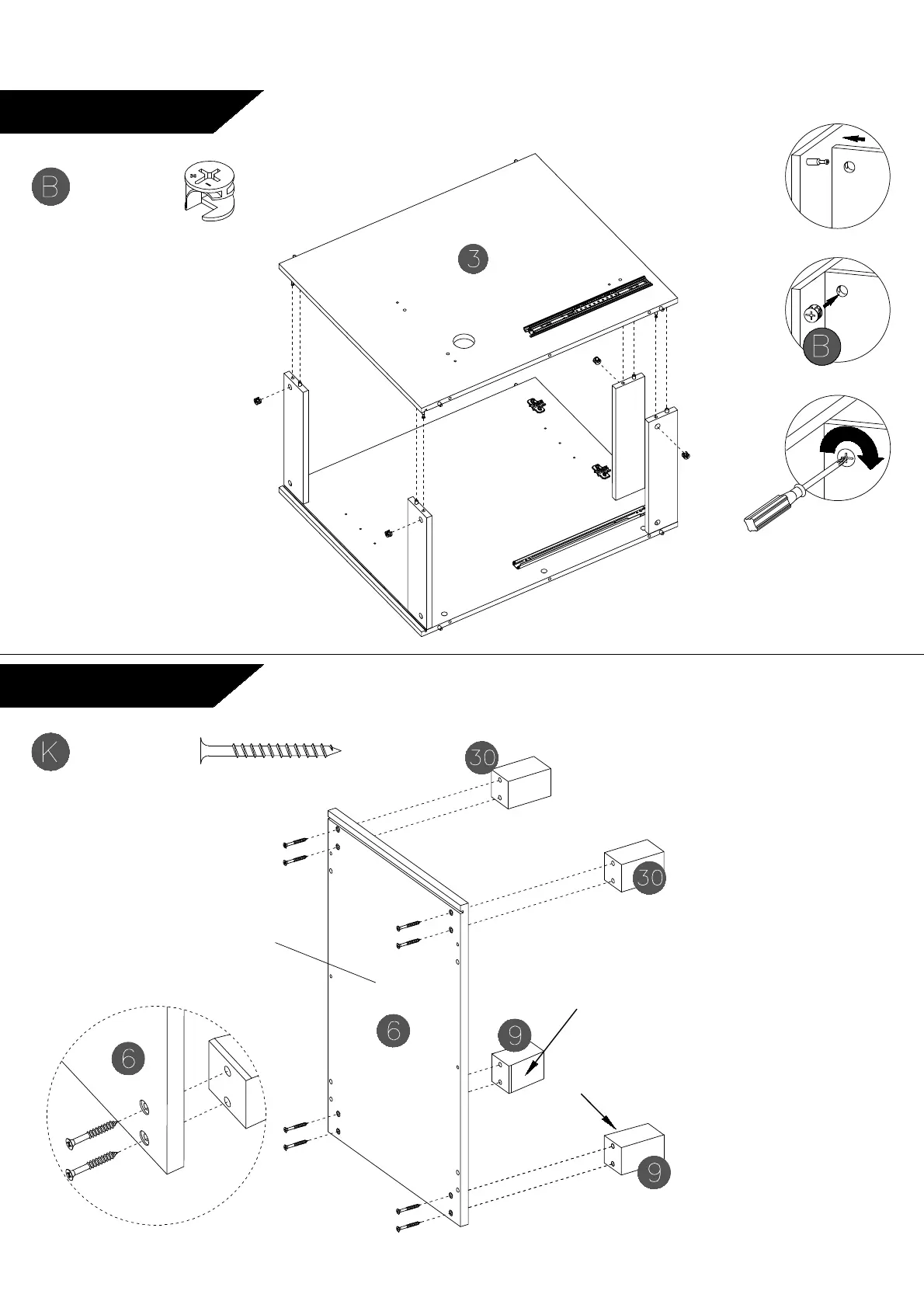 B

3

B

K

30

30

6

9

6

9