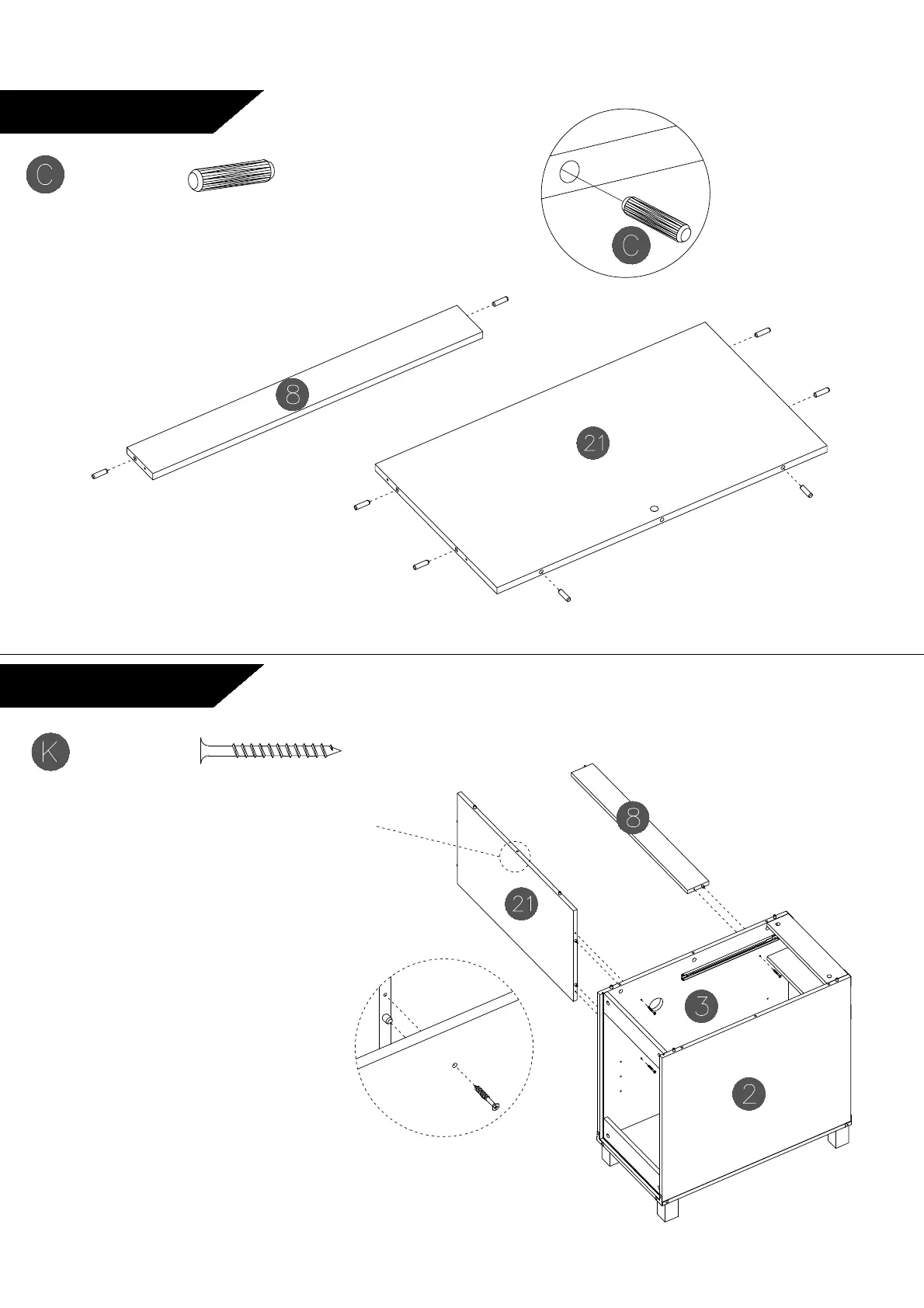 C

C

8

21

K

8

21

3

2