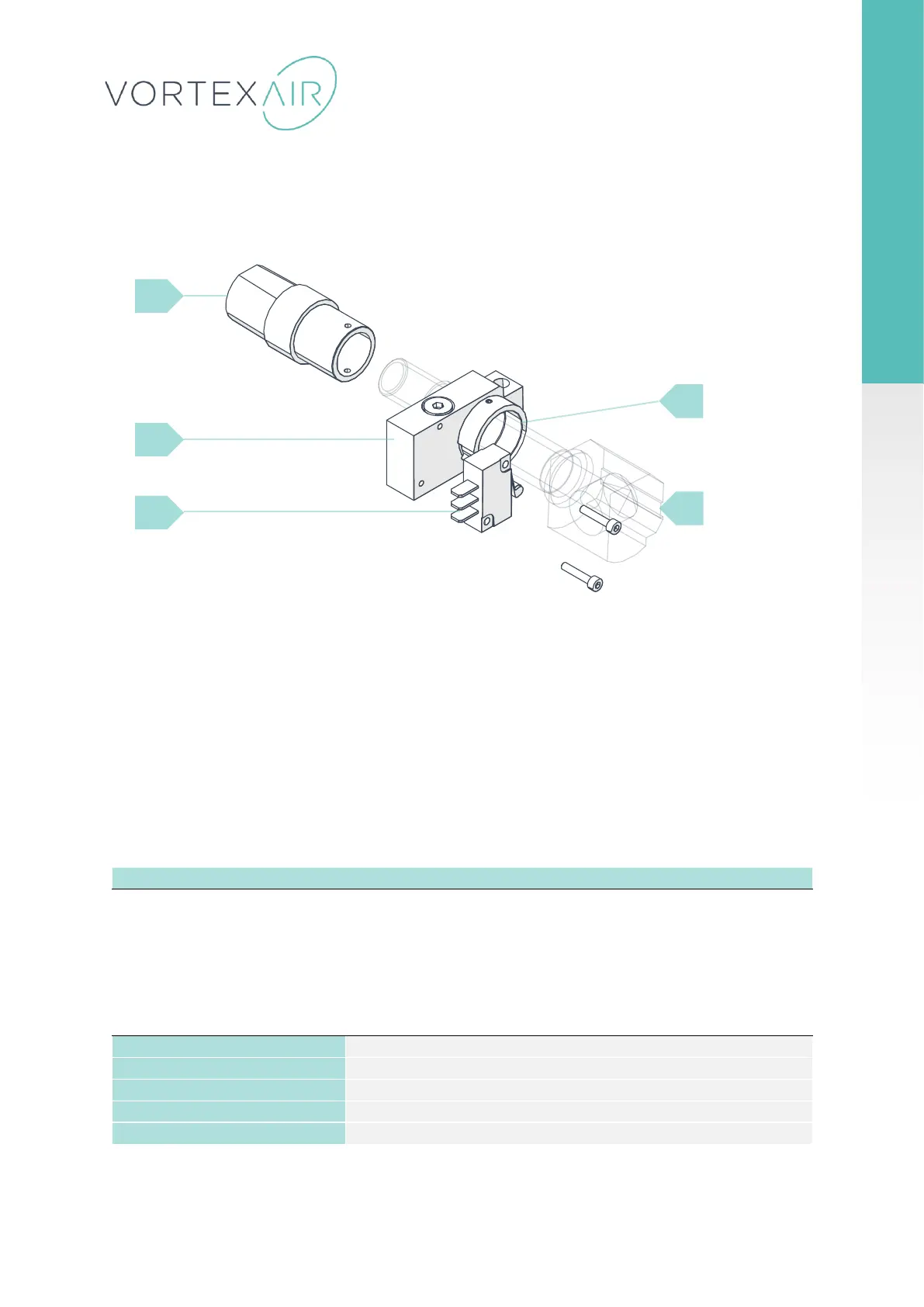 VORTEXAIR