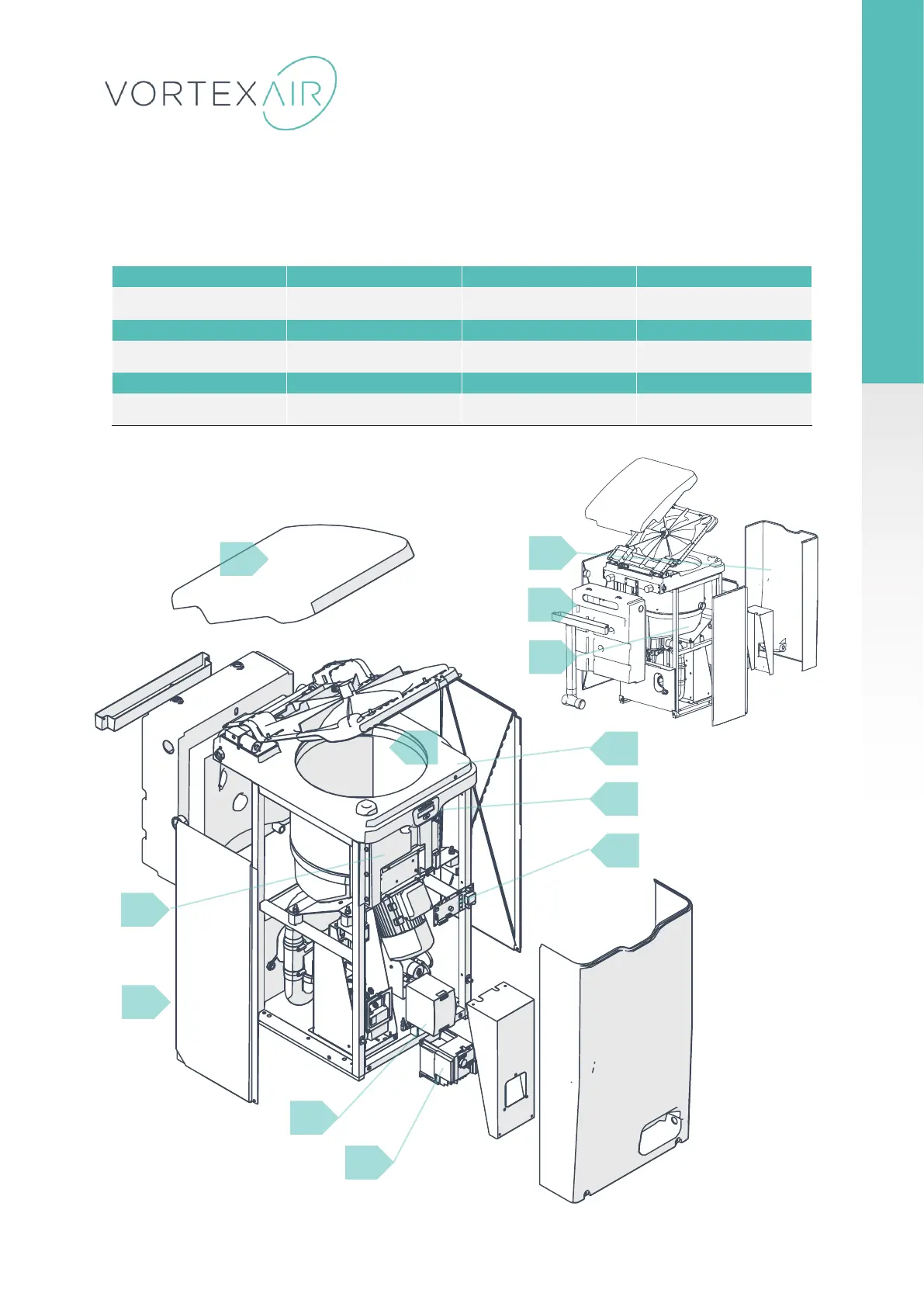 VORTEXAIR