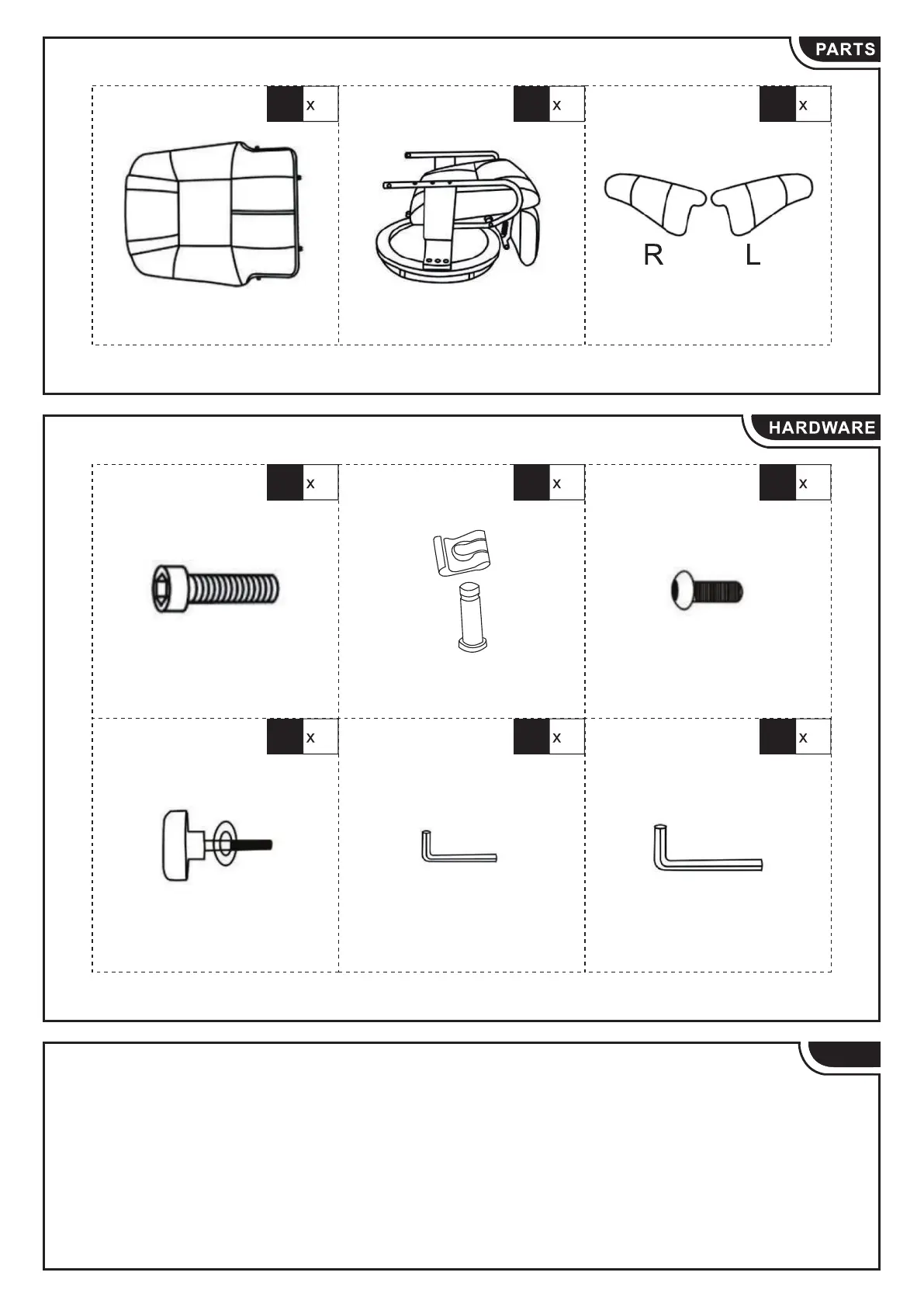 PARTS

x

x

x

R L

HARDWARE

x

x

x

x

x

x