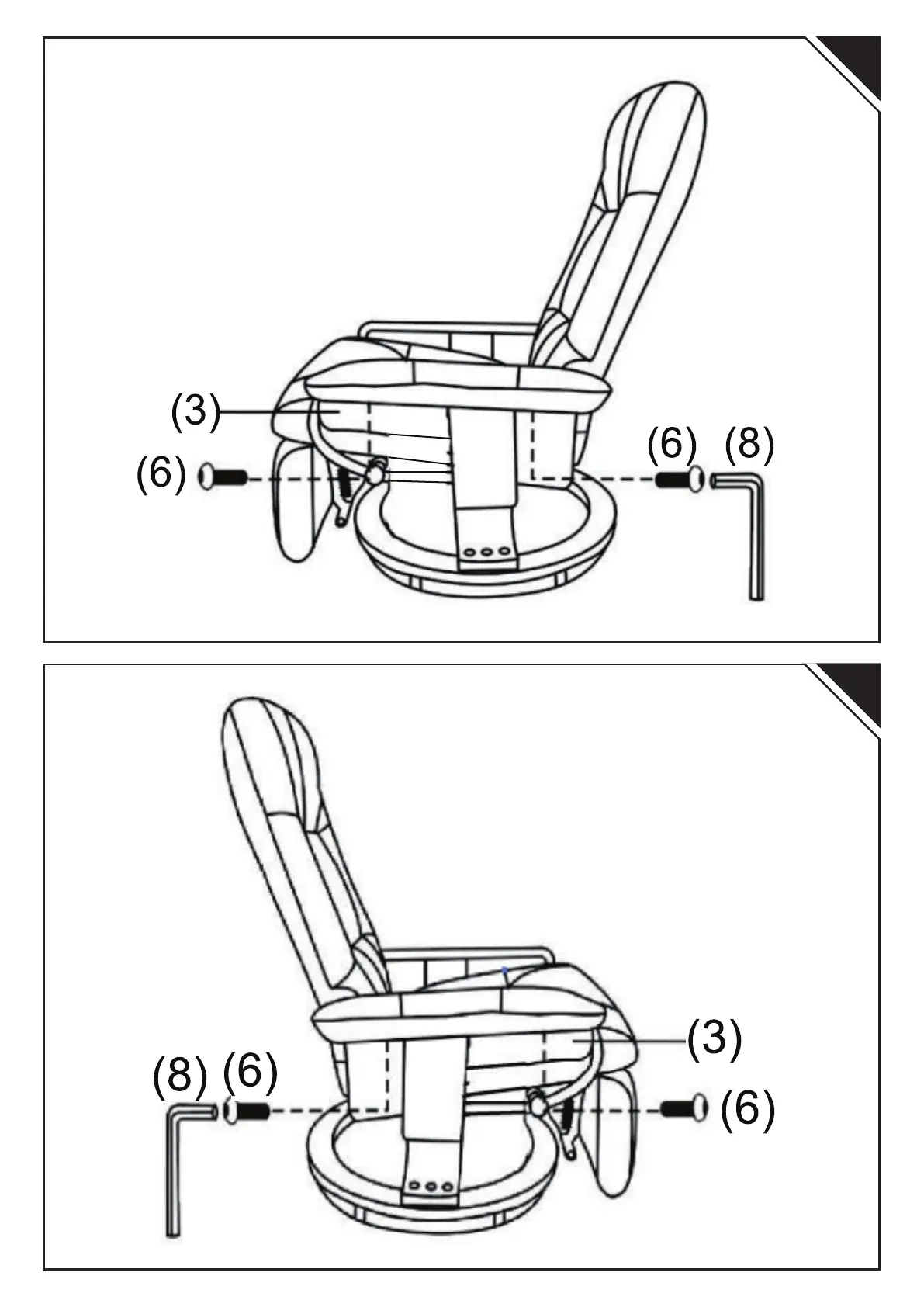 (3)
(6)
(6) (8)

(3)
(8) (6)
(6)