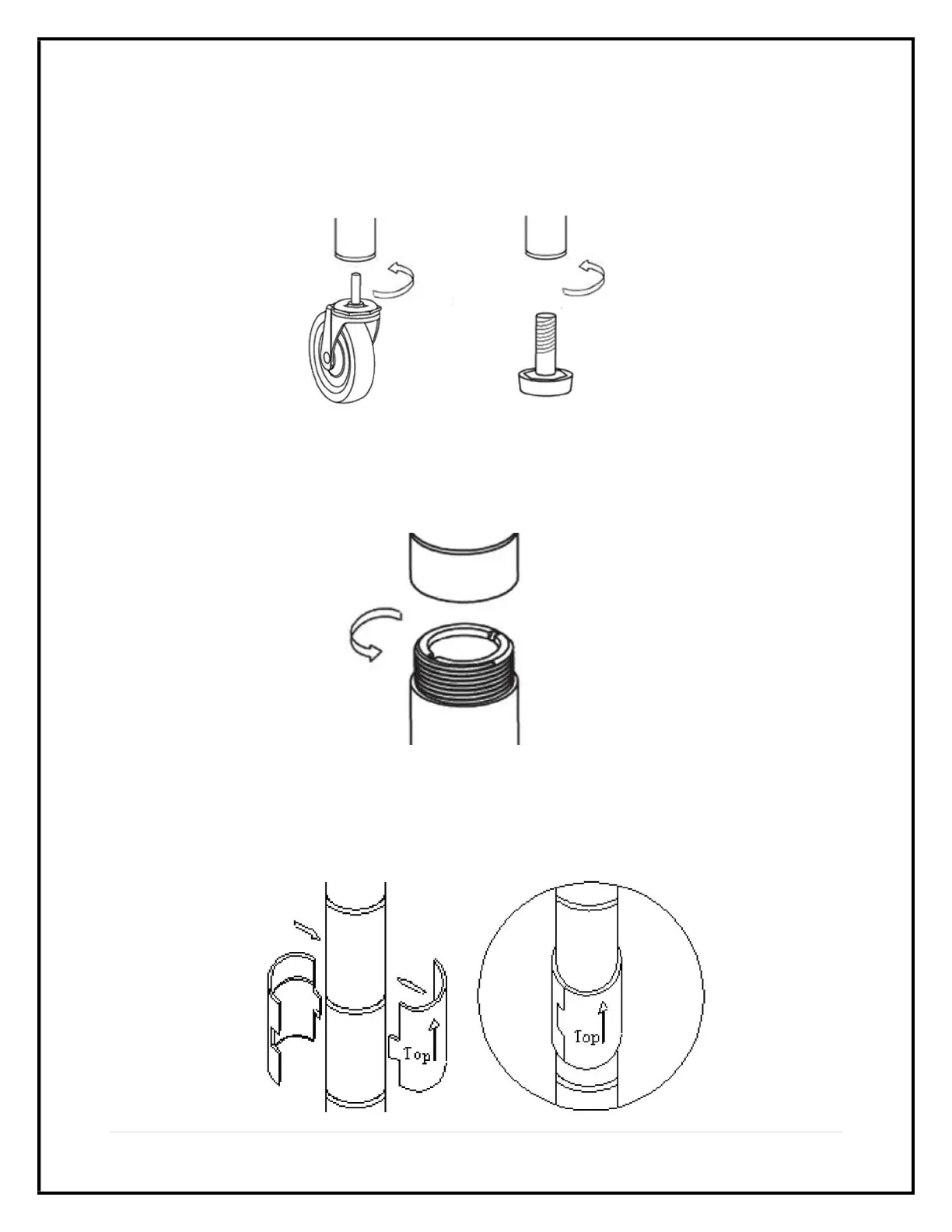 Top

Top