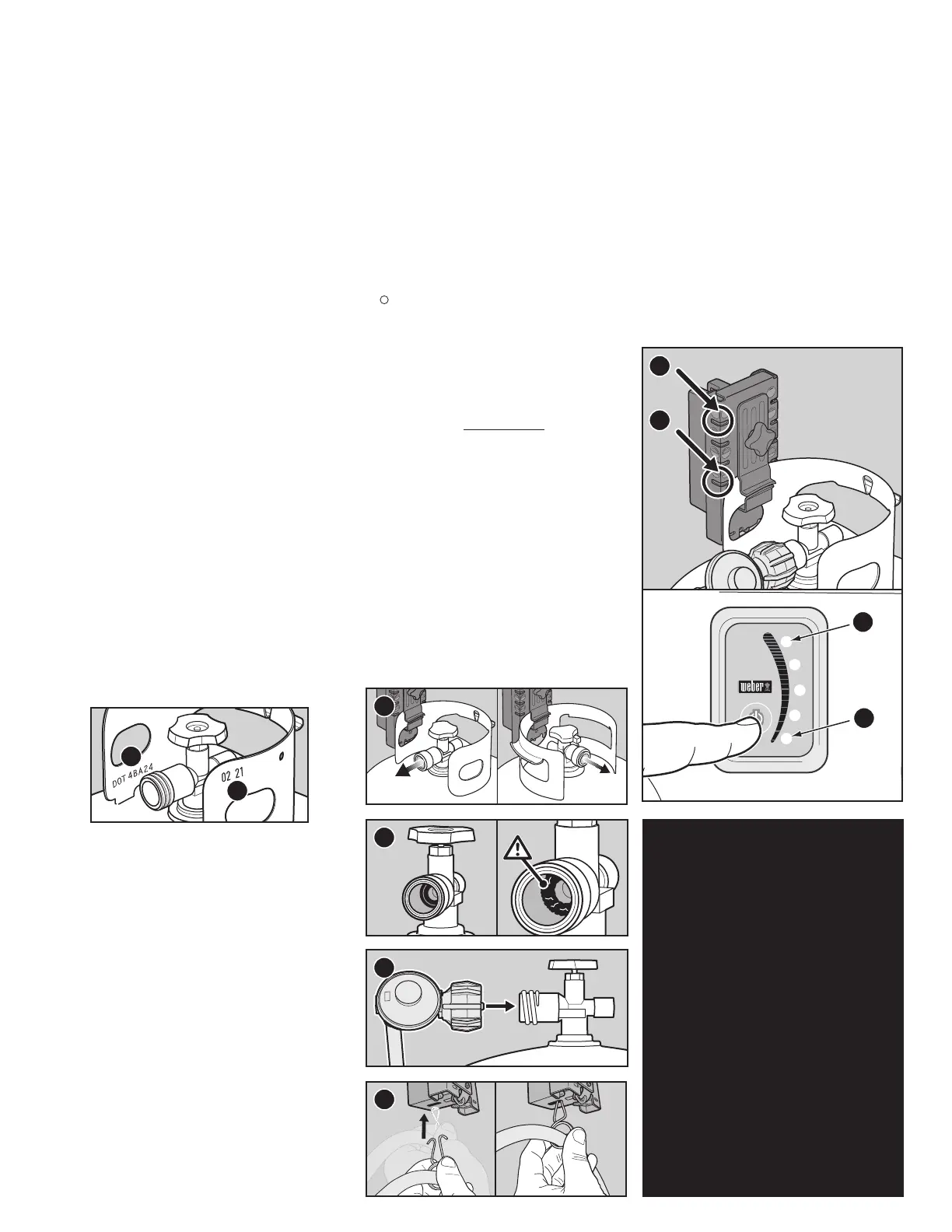 DOT 4BA24

02 21

weber