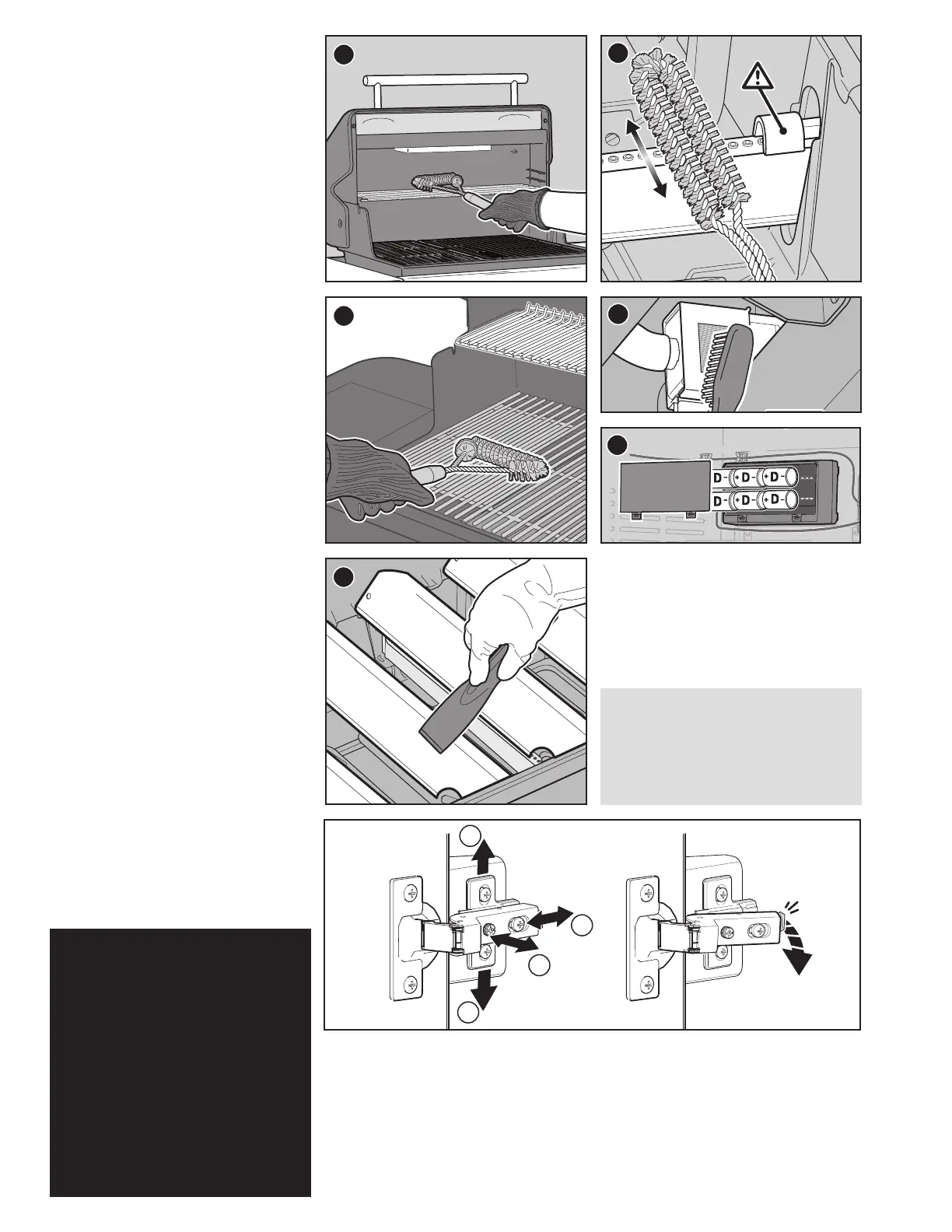 D
D
D
D
D
D