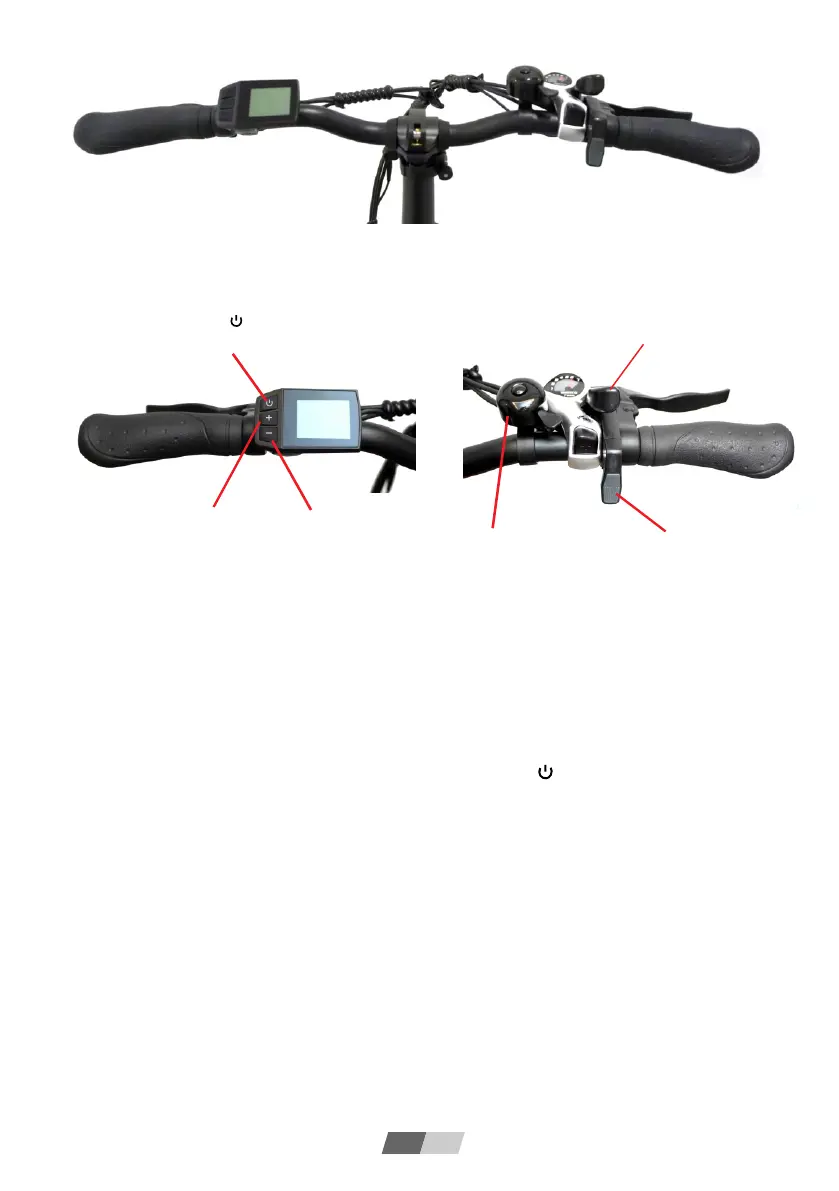 +
−