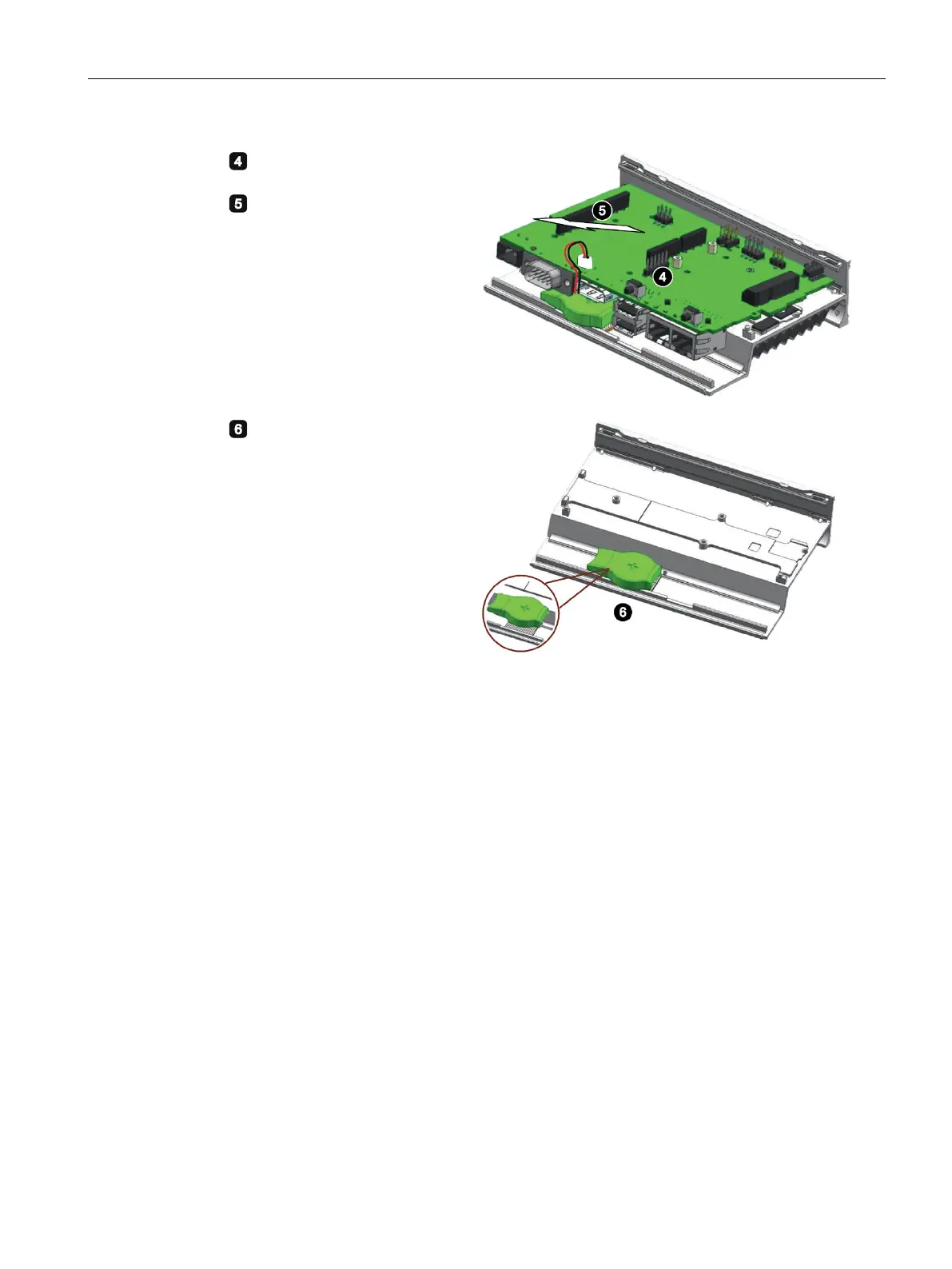 4

5

5

4

6

6