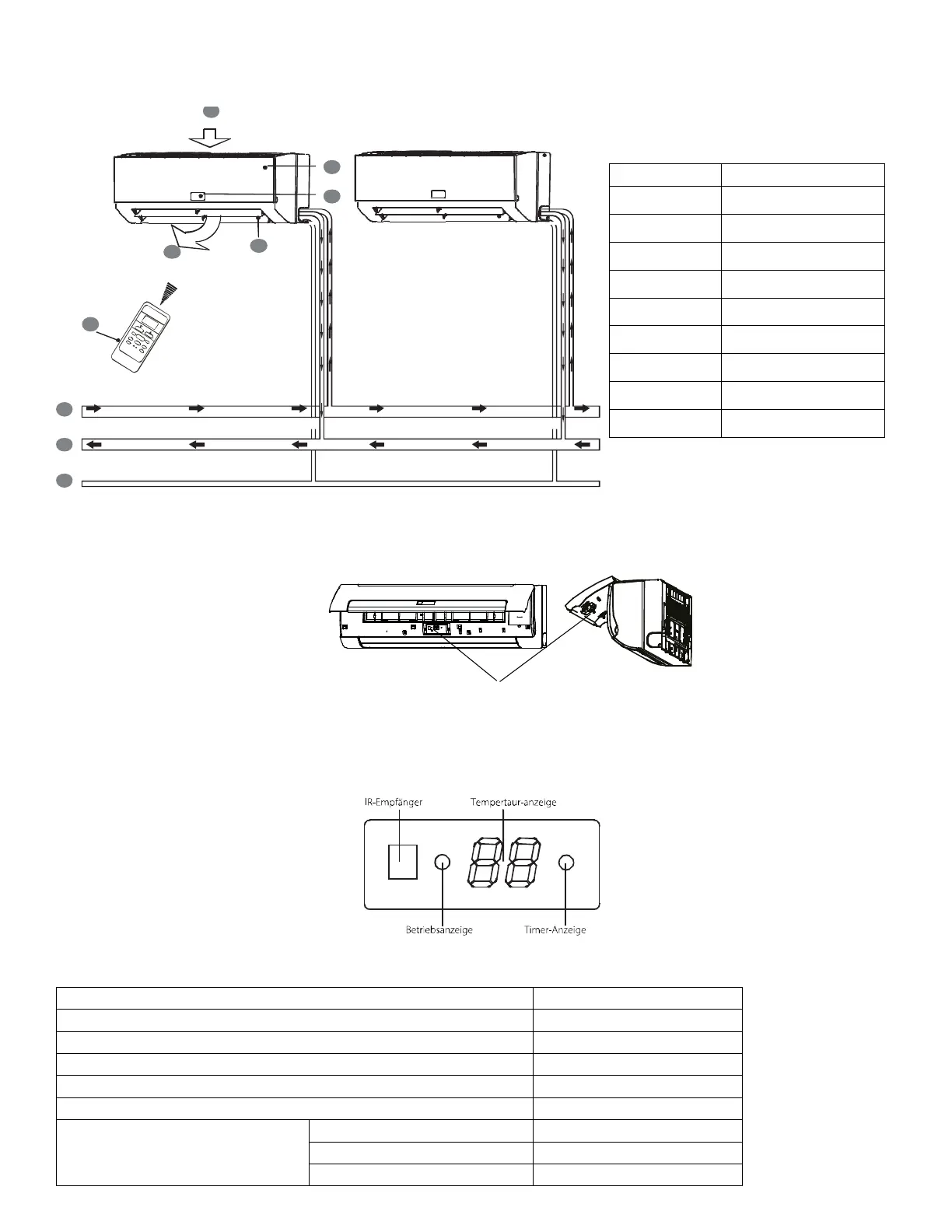 IR-Empfänger

Tempertaur-anzeige

Betriebsanzeige

Timer-Anzeige