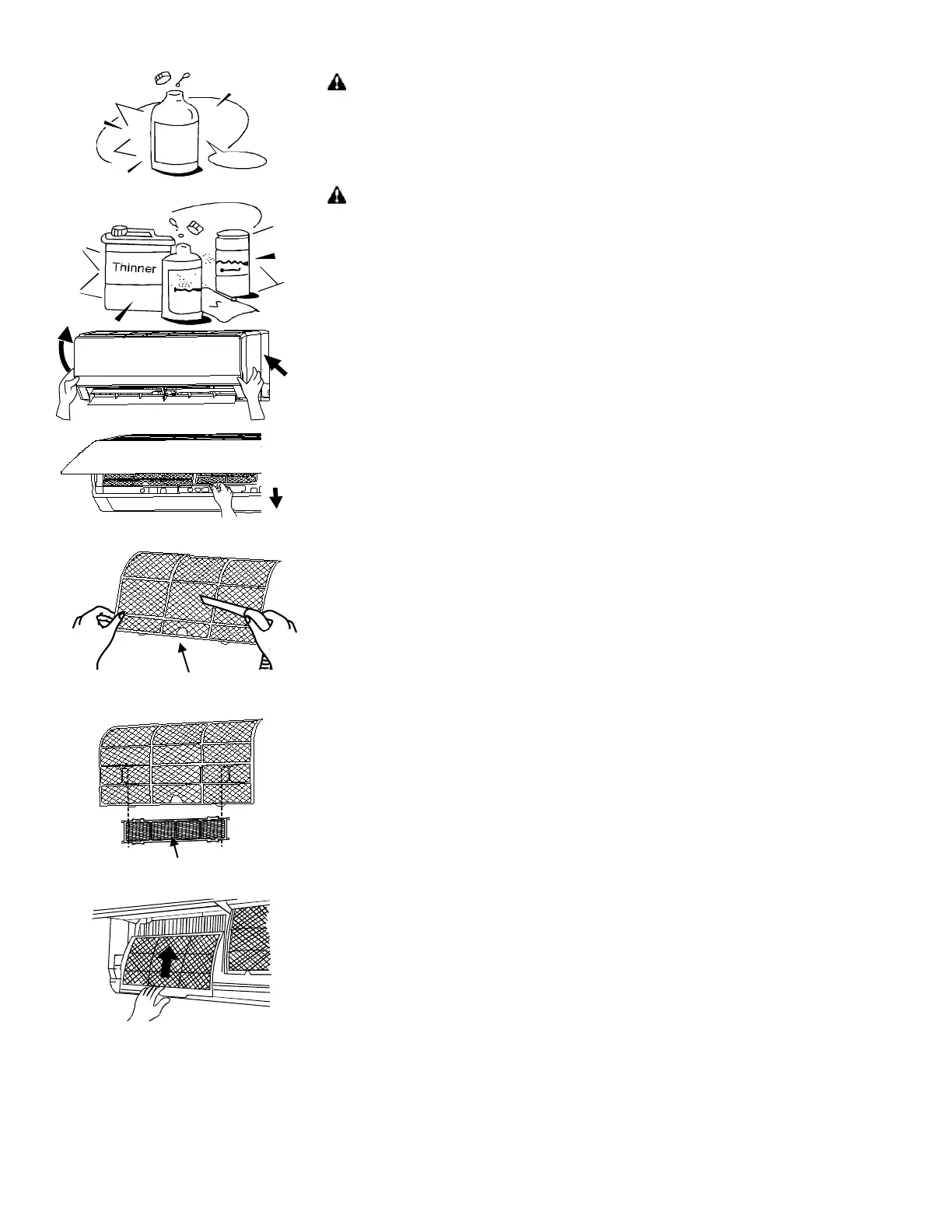 Thinner