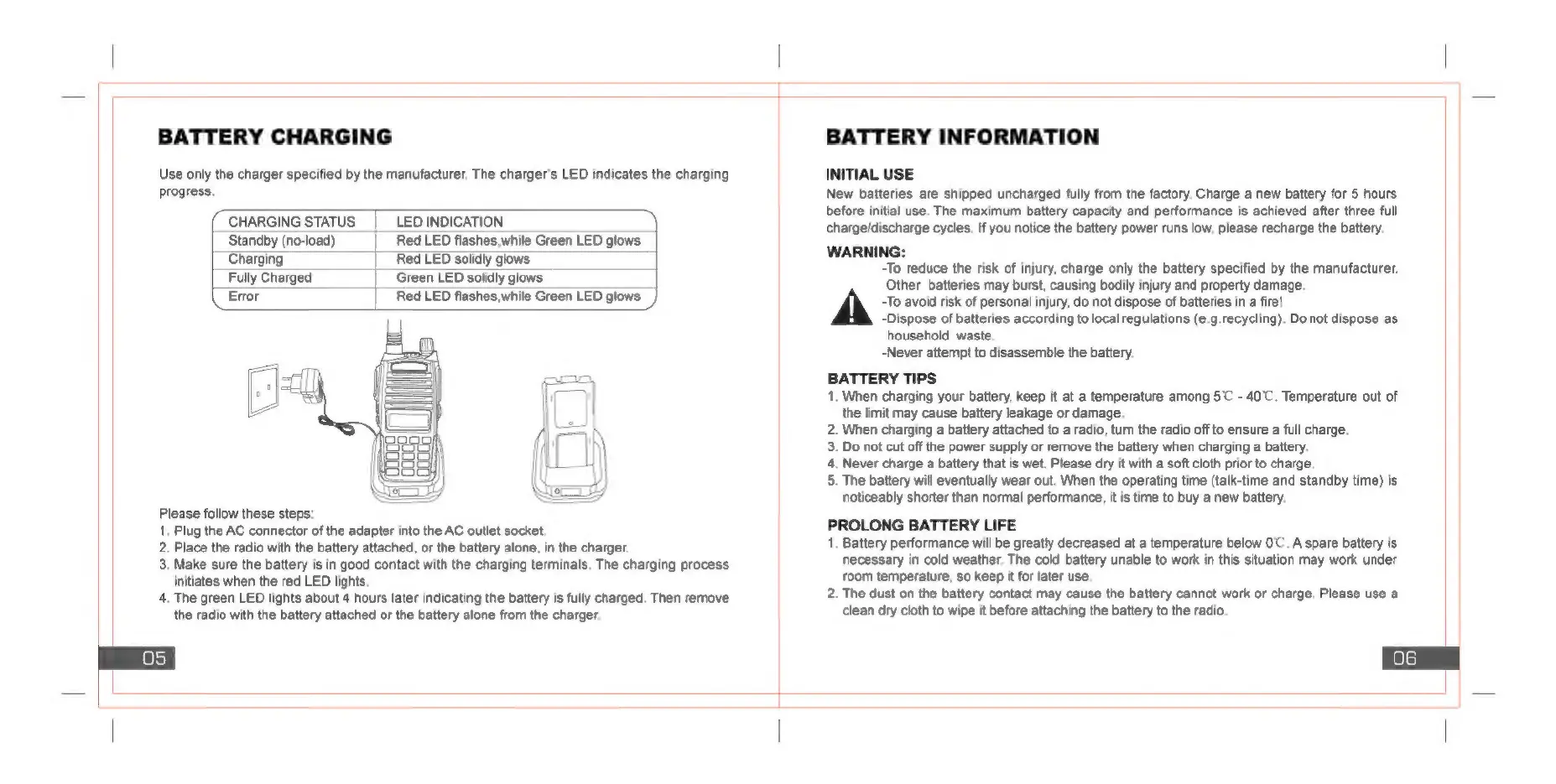 BATTERY CHARGING

Use only the charger specified by the manufacturer. The charger's LED indicates the charging progress.

| CHARGING STATUS | LED INDICATION |
|---|---|
| Standby (no-load) | Red LED flashes,while Green LED glows |
| Charging | Red LED solidly glows |
| Fully Charged | Green LED solidly glows |
| Error | Red LED flashes,while Green LED glows |

Please follow these steps:
1. Plug the AC connector of the adapter into the AC outlet socket.
2. Place the radio with the battery attached, or the battery alone, in the charger.
3. Make sure the battery is in good contact with the charging terminals. The charging process initiates when the red LED lights.
4. The green LED lights about 4 hours later indicating the battery is fully charged. Then remove the radio with the battery attached or the battery alone from the charger.

05

BATTERY INFORMATION

INITIAL USE
New batteries are shipped uncharged fully from the factory. Charge a new battery for 5 hours before initial use. The maximum battery capacity and performance is achieved after three full charge/discharge cycles. If you notice the battery power runs low, please recharge the battery.

WARNING:
-To reduce the risk of injury, charge only the battery specified by the manufacturer. Other batteries may burst, causing bodily injury and property damage.
-To avoid risk of personal injury, do not dispose of batteries in a fire!
-Dispose of batteries according to local regulations (e.g.recycling). Do not dispose as household waste.
-Never attempt to disassemble the battery.

BATTERY TIPS
1. When charging your battery, keep it at a temperature among 5℃ - 40℃. Temperature out of the limit may cause battery leakage or damage.
2. When charging a battery attached to a radio, turn the radio off to ensure a full charge.
3. Do not cut off the power supply or remove the battery when charging a battery.
4. Never charge a battery that is wet. Please dry it with a soft cloth prior to charge.
5. The battery will eventually wear out. When the operating time (talk-time and standby time) is noticeably shorter than normal performance, it is time to buy a new battery.

PROLONG BATTERY LIFE
1. Battery performance will be greatly decreased at a temperature below 0℃. A spare battery is necessary in cold weather. The cold battery unable to work in this situation may work under room temperature, so keep it for later use.
2. The dust on the battery contact may cause the battery cannot work or charge. Please use a clean dry cloth to wipe it before attaching the battery to the radio.

06