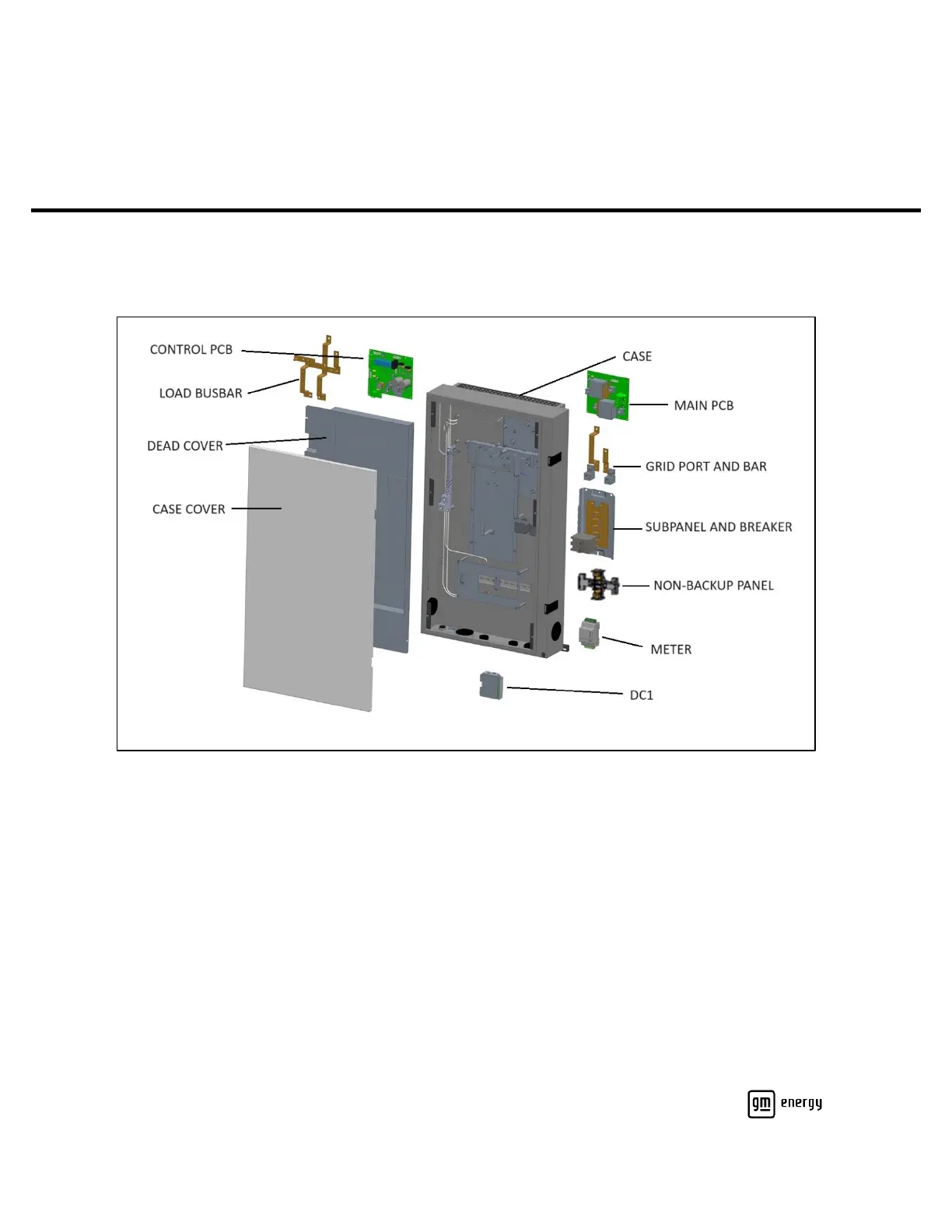 CONTROL PCB

LOAD BUSBAR

DEAD COVER

CASE COVER

CASE

MAIN PCB

GRID PORT AND BAR

SUBPANEL AND BREAKER

NON-BACKUP PANEL

METER

DC1

gm energy