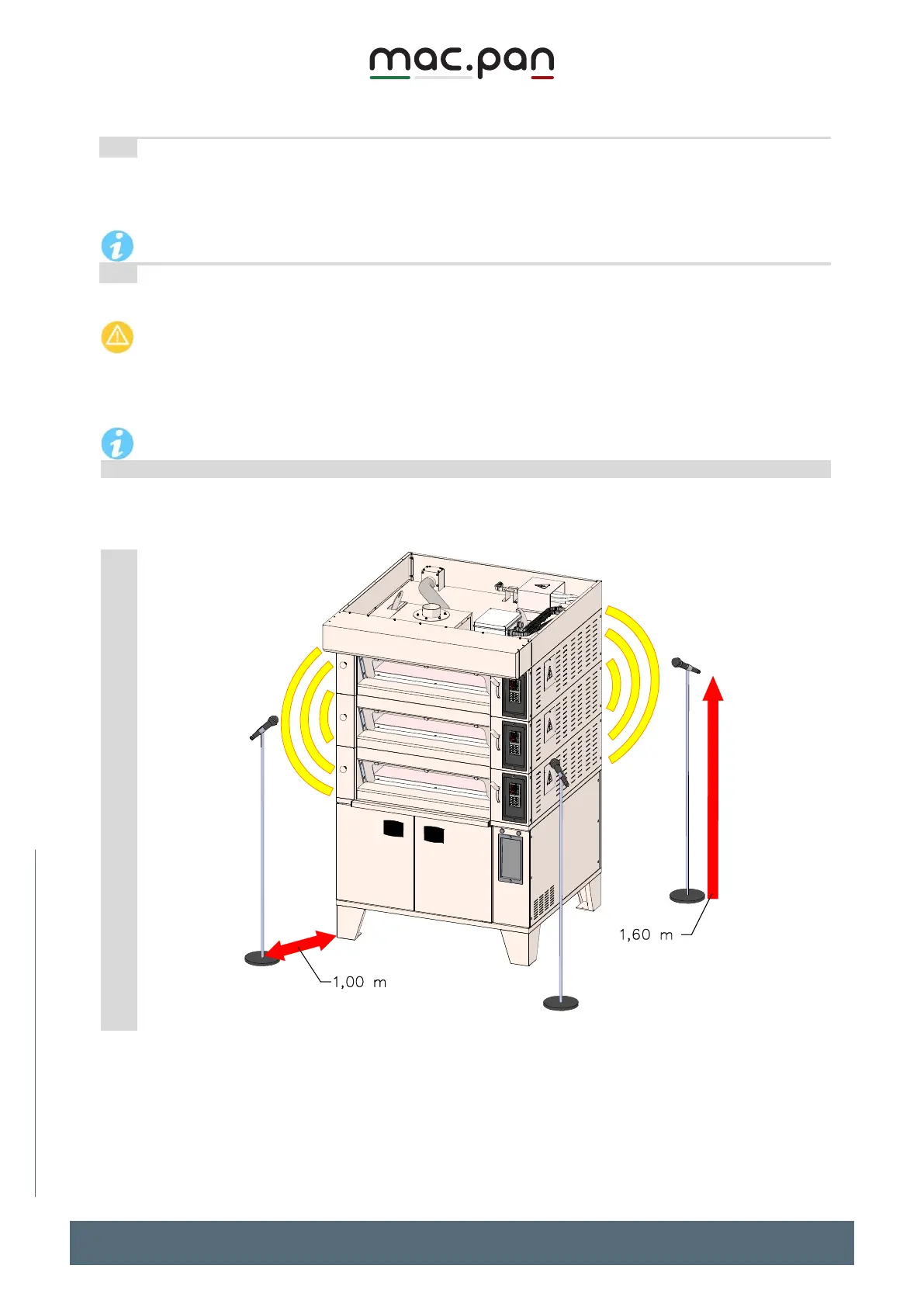 mac.pan

1,60 m

1,00 m