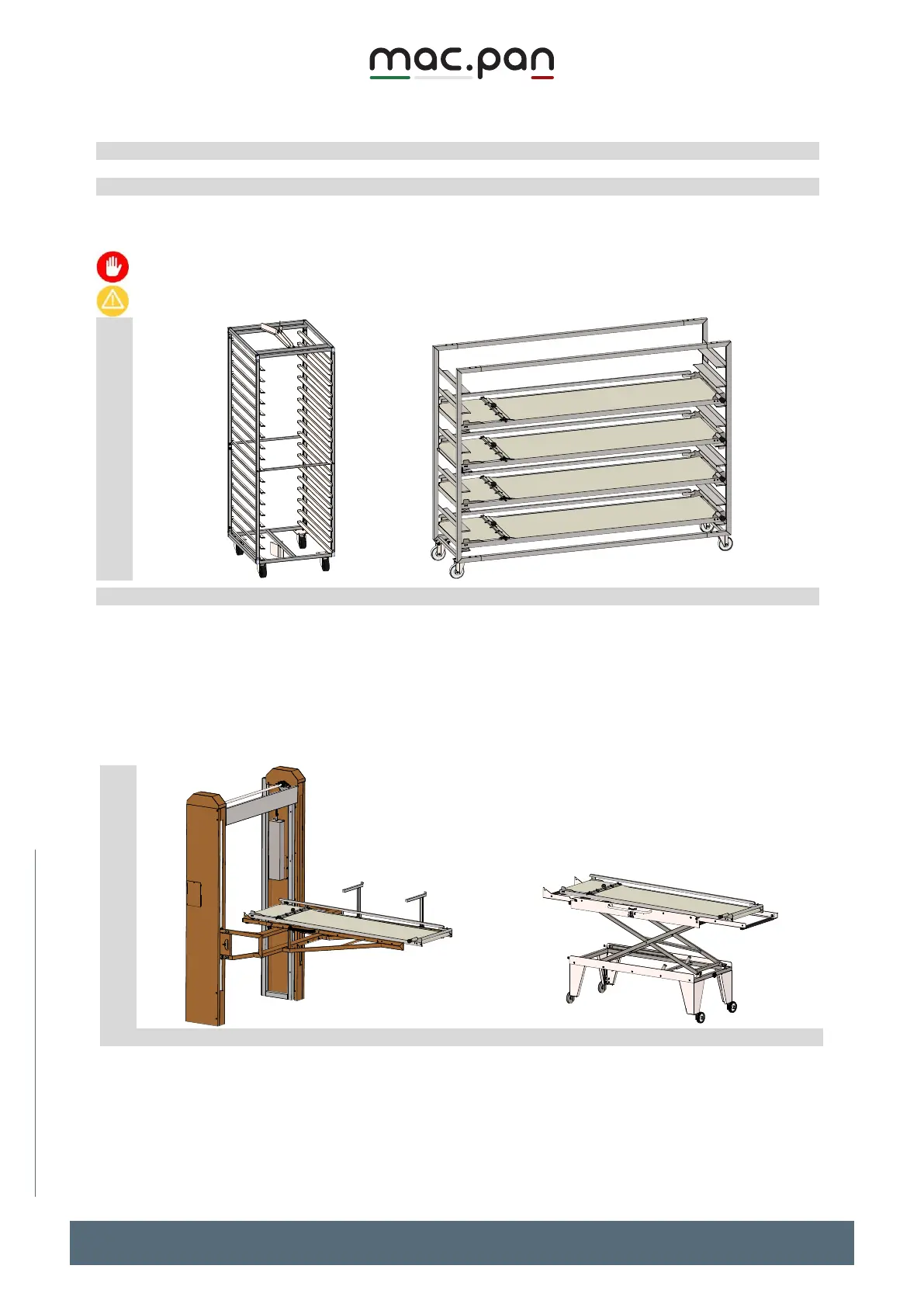 mac.pan