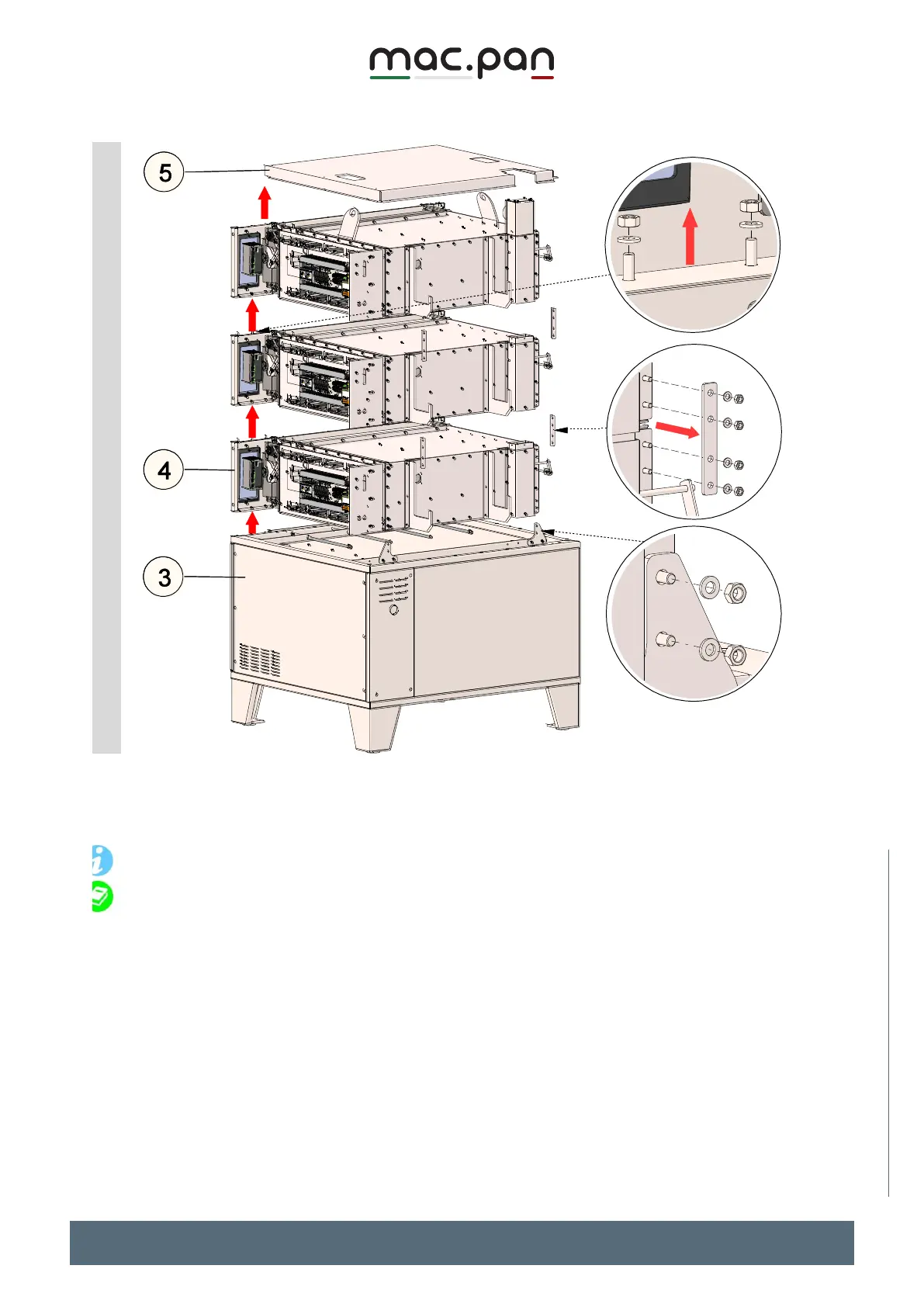 mac.pan

5

4

3