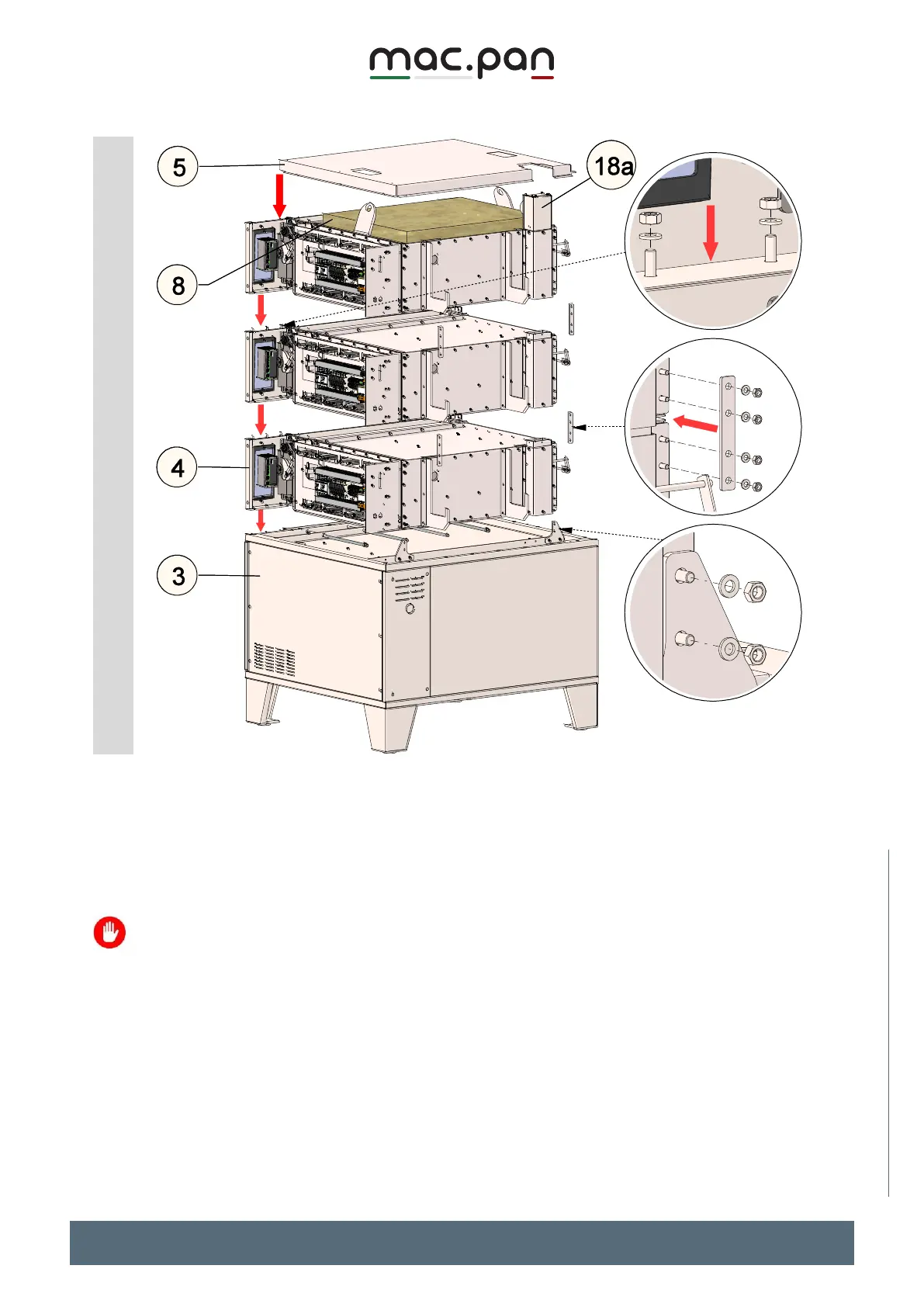 mac.pan

5

18a

8

4

3