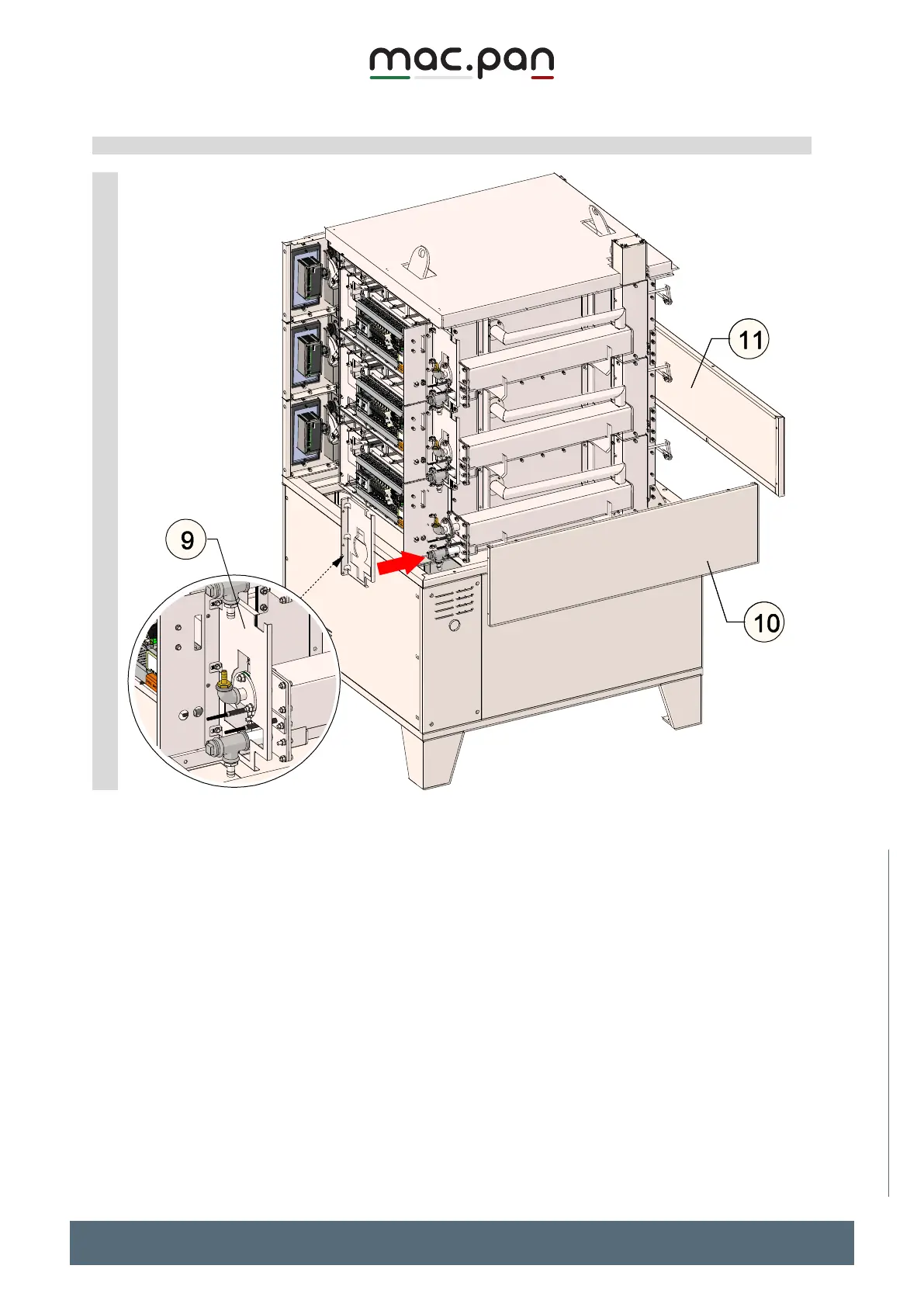 mac.pan

11

9

10