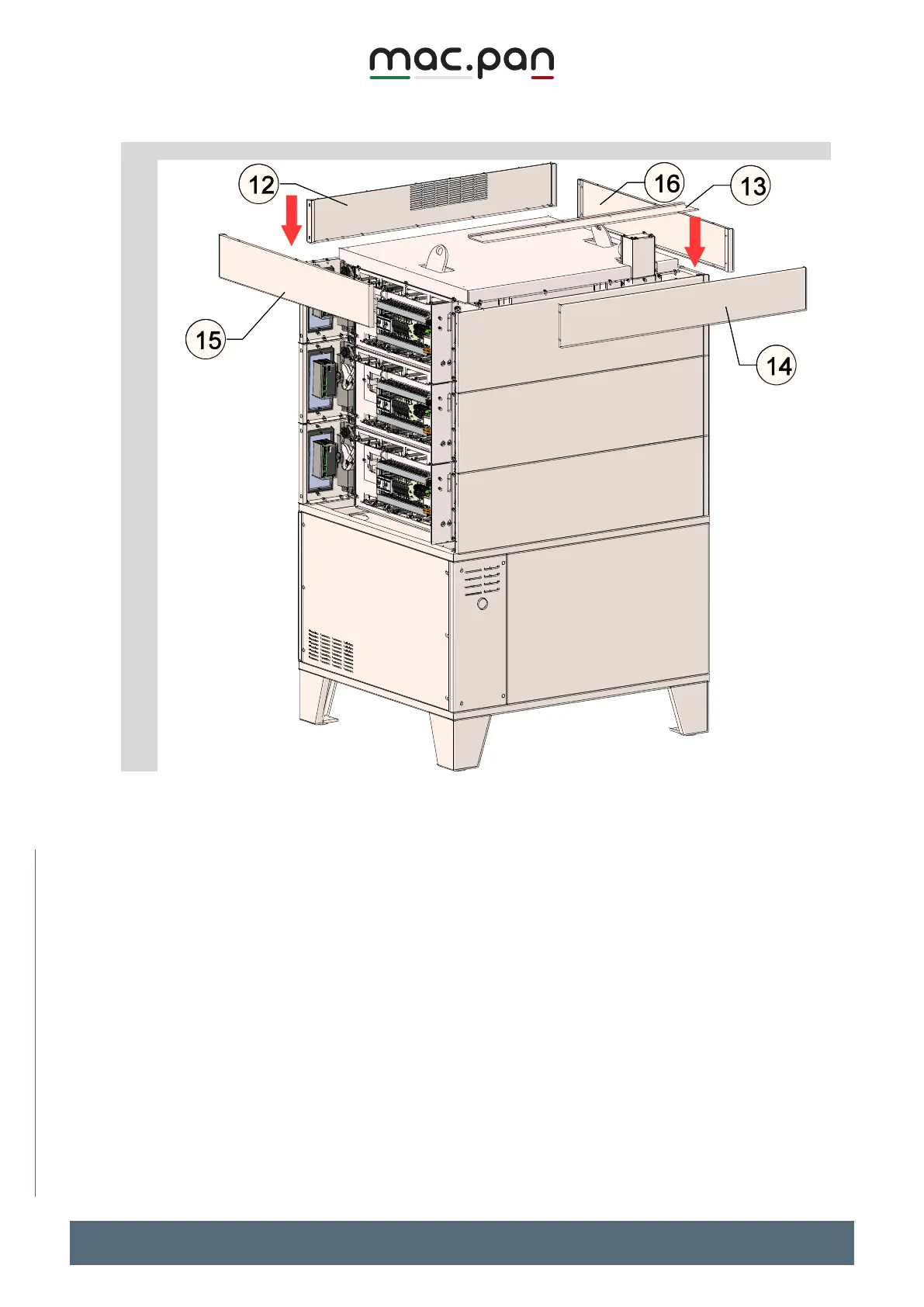 mac.pan

12

16

13

15

14