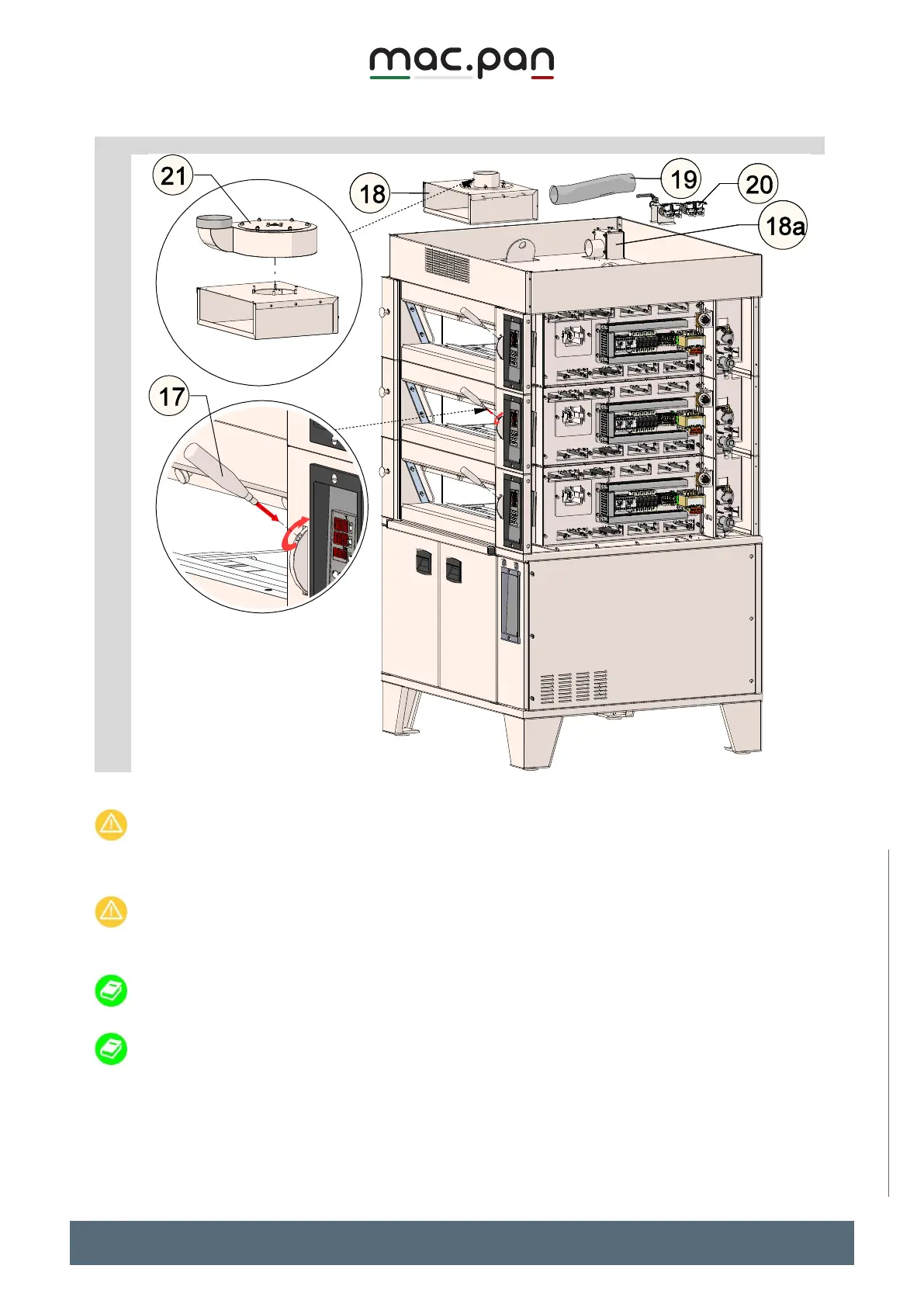 mac.pan

21

18

19

20

18a

17