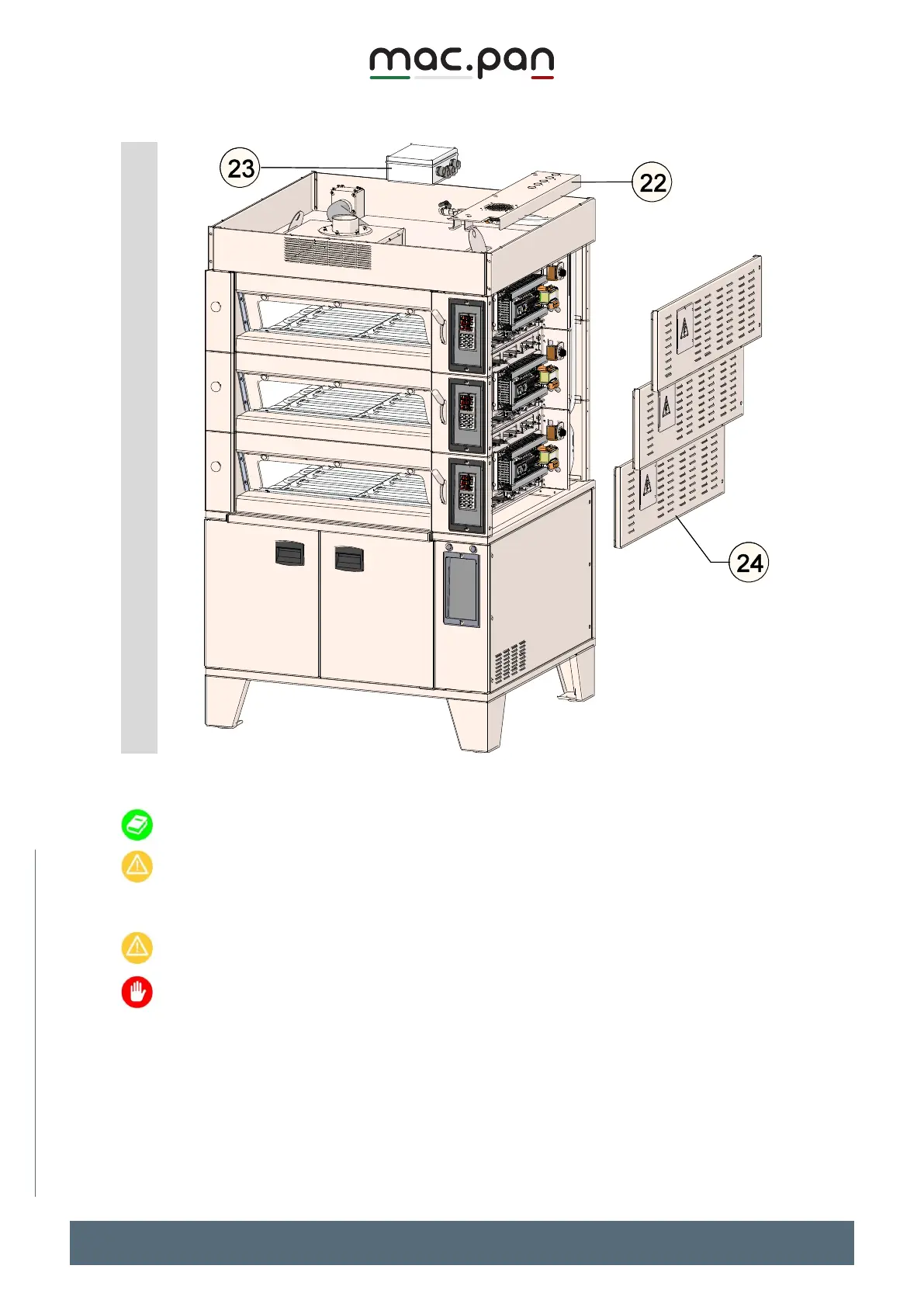 mac.pan

23

22

24