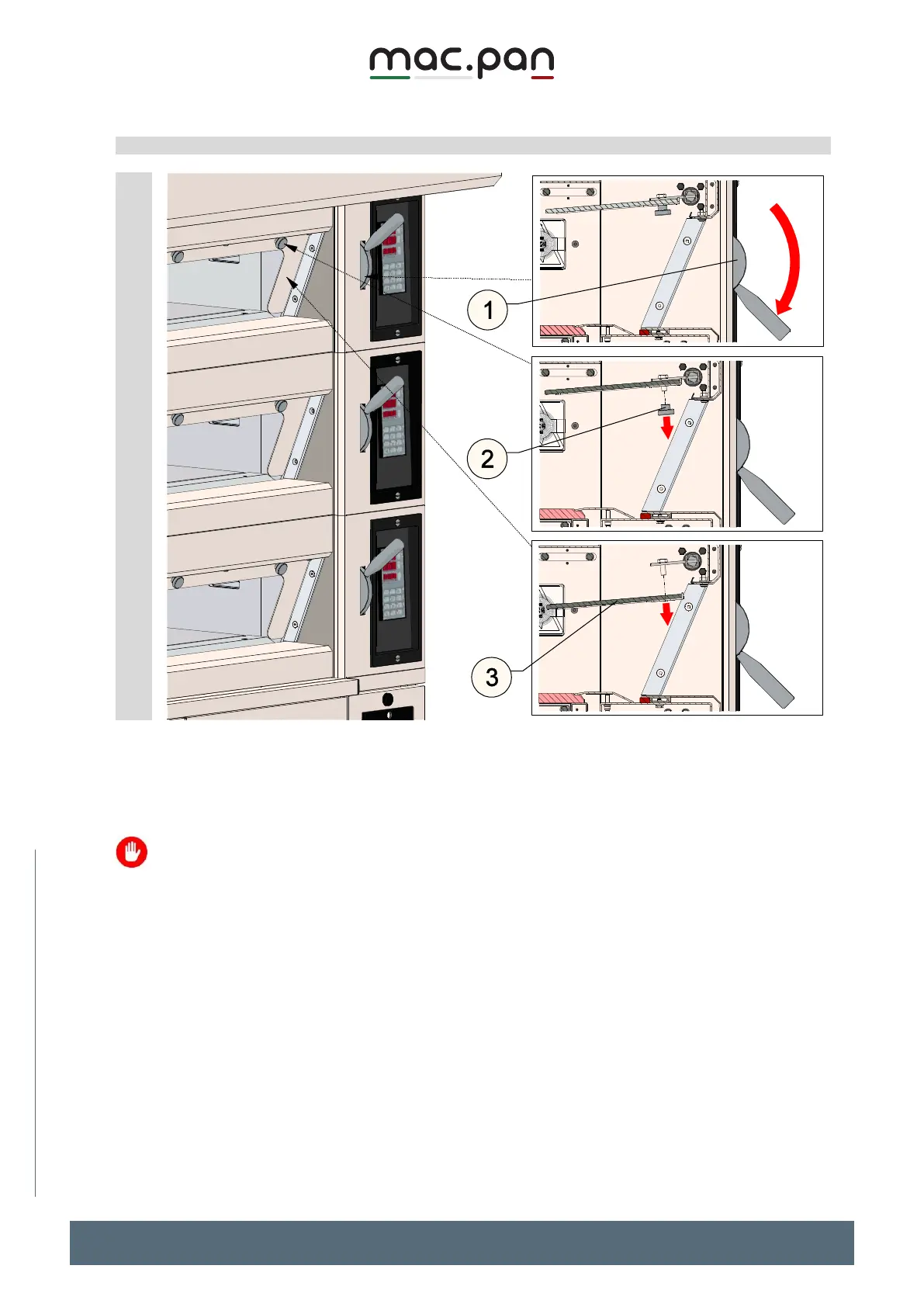 mac.pan

1

2

3