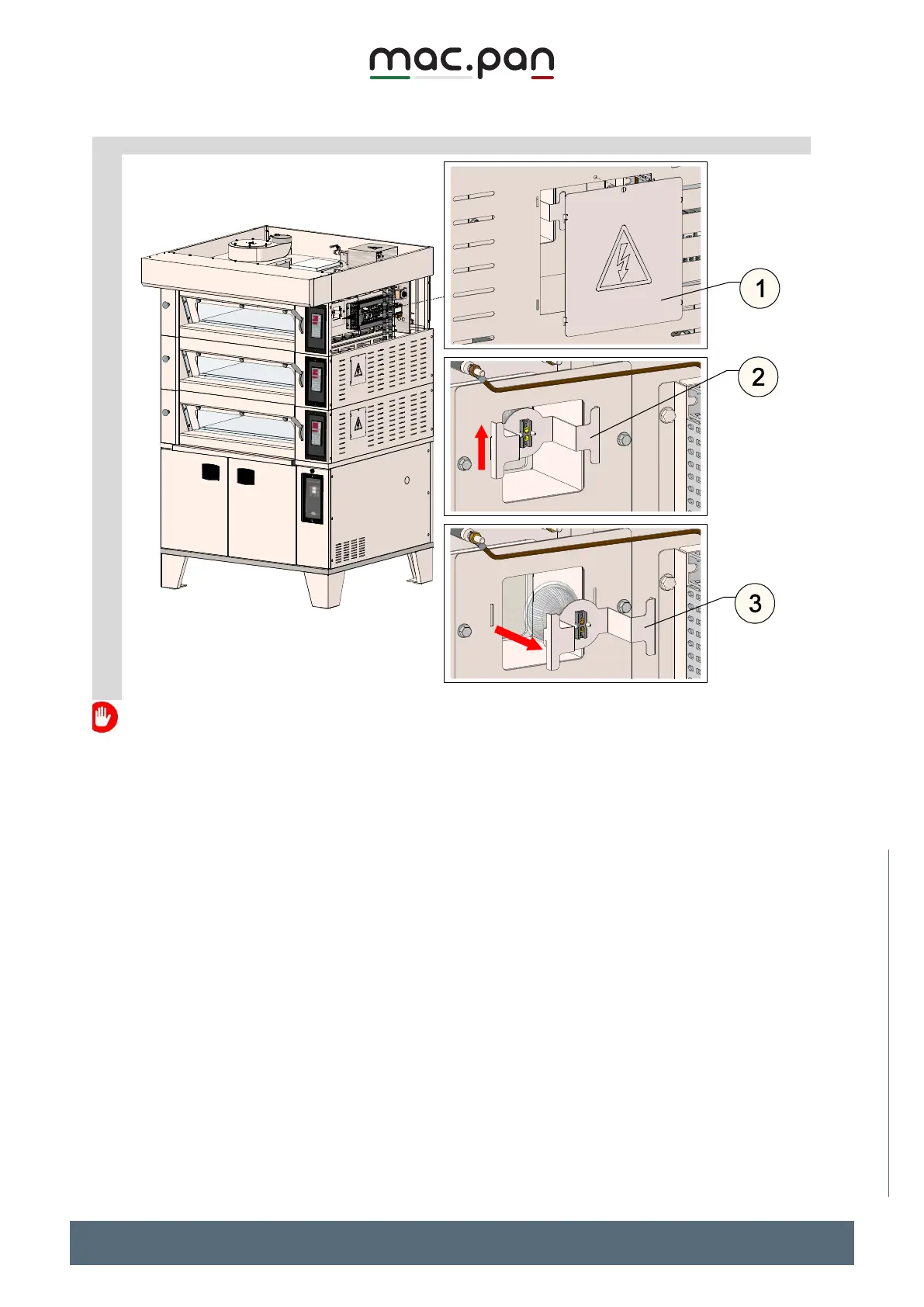 mac.pan

1

2

3