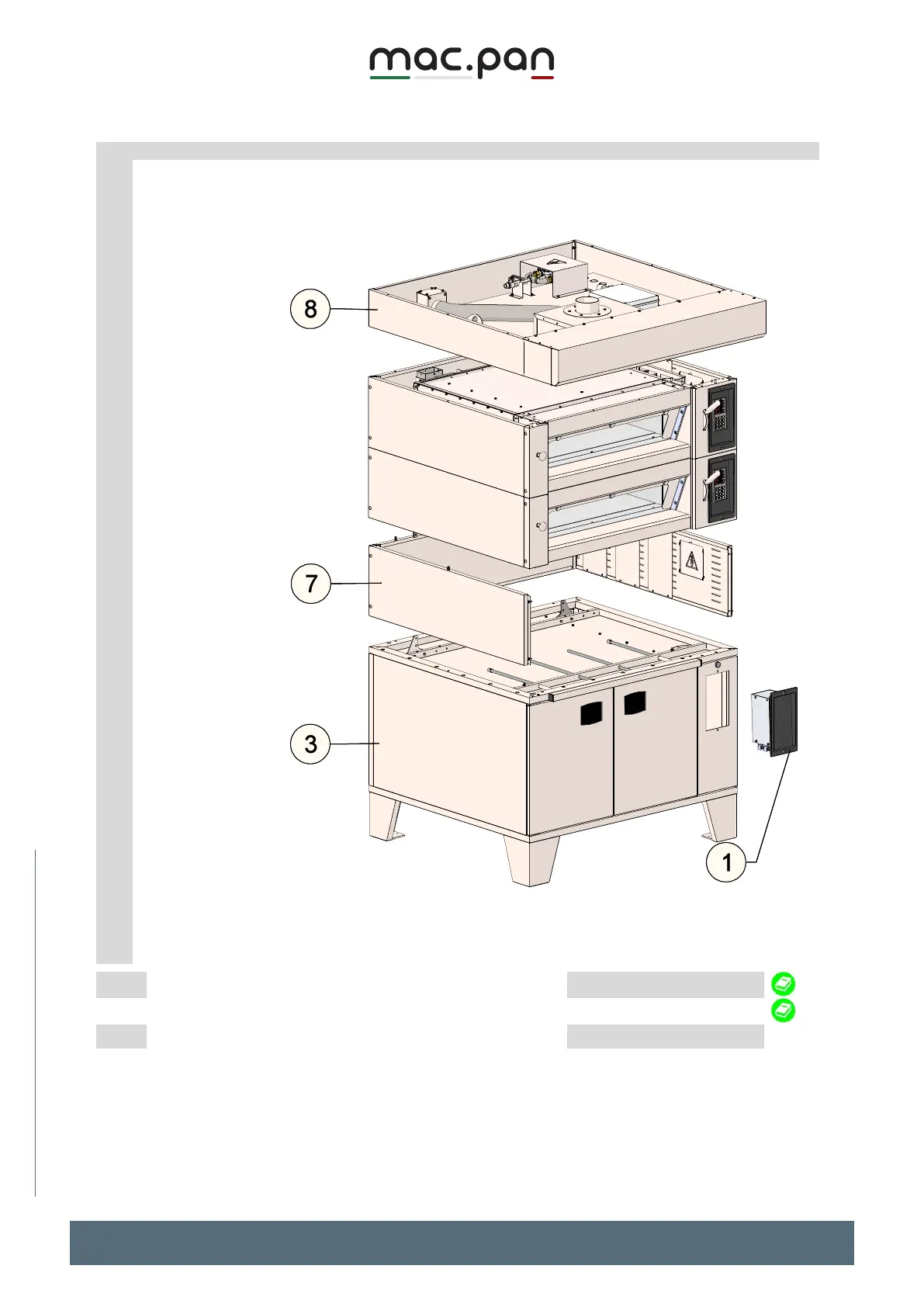 mac.pan

8

7

3

1