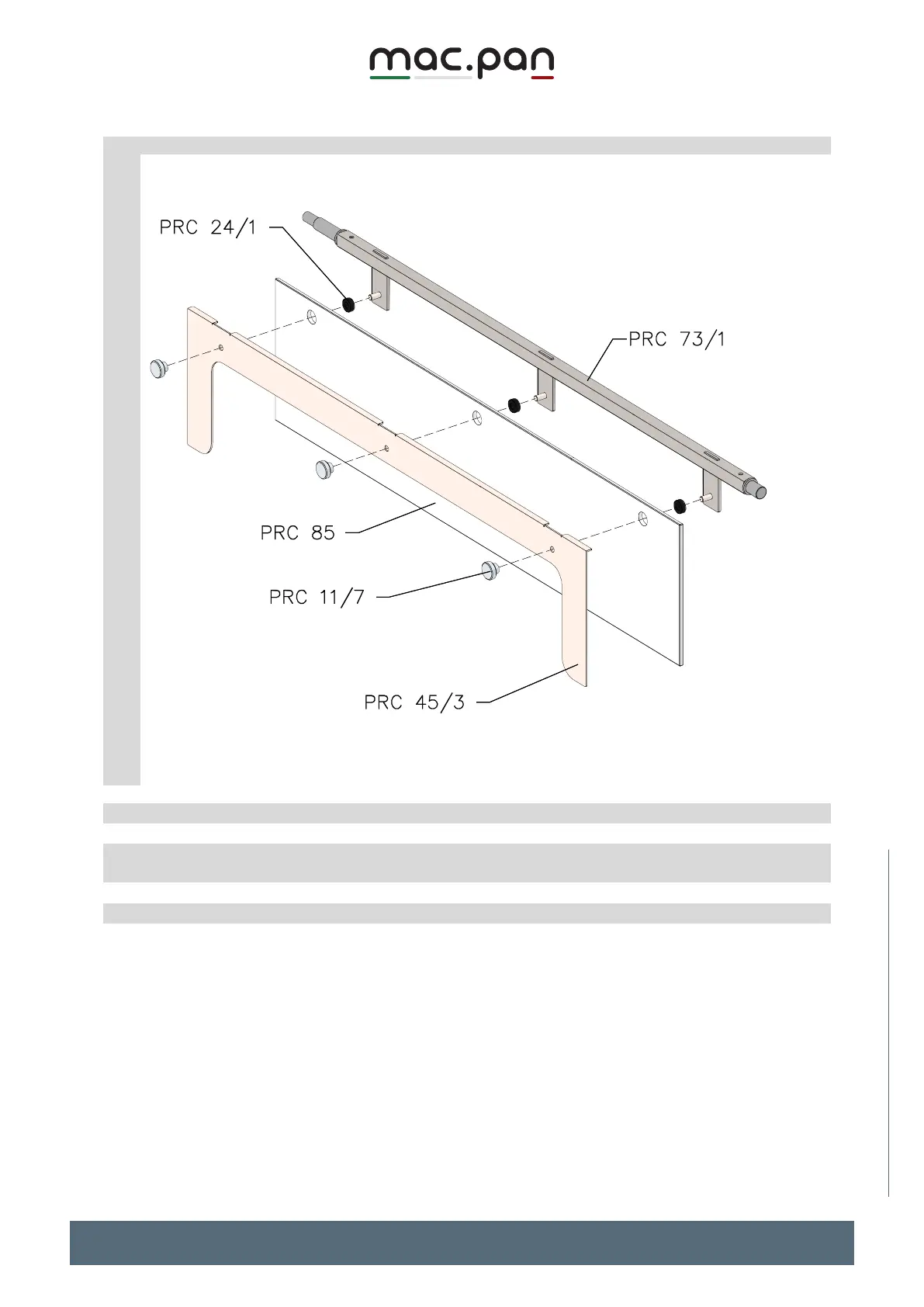 mac.pan

PRC 24/1

PRC 73/1

PRC 85

PRC 11/7

PRC 45/3