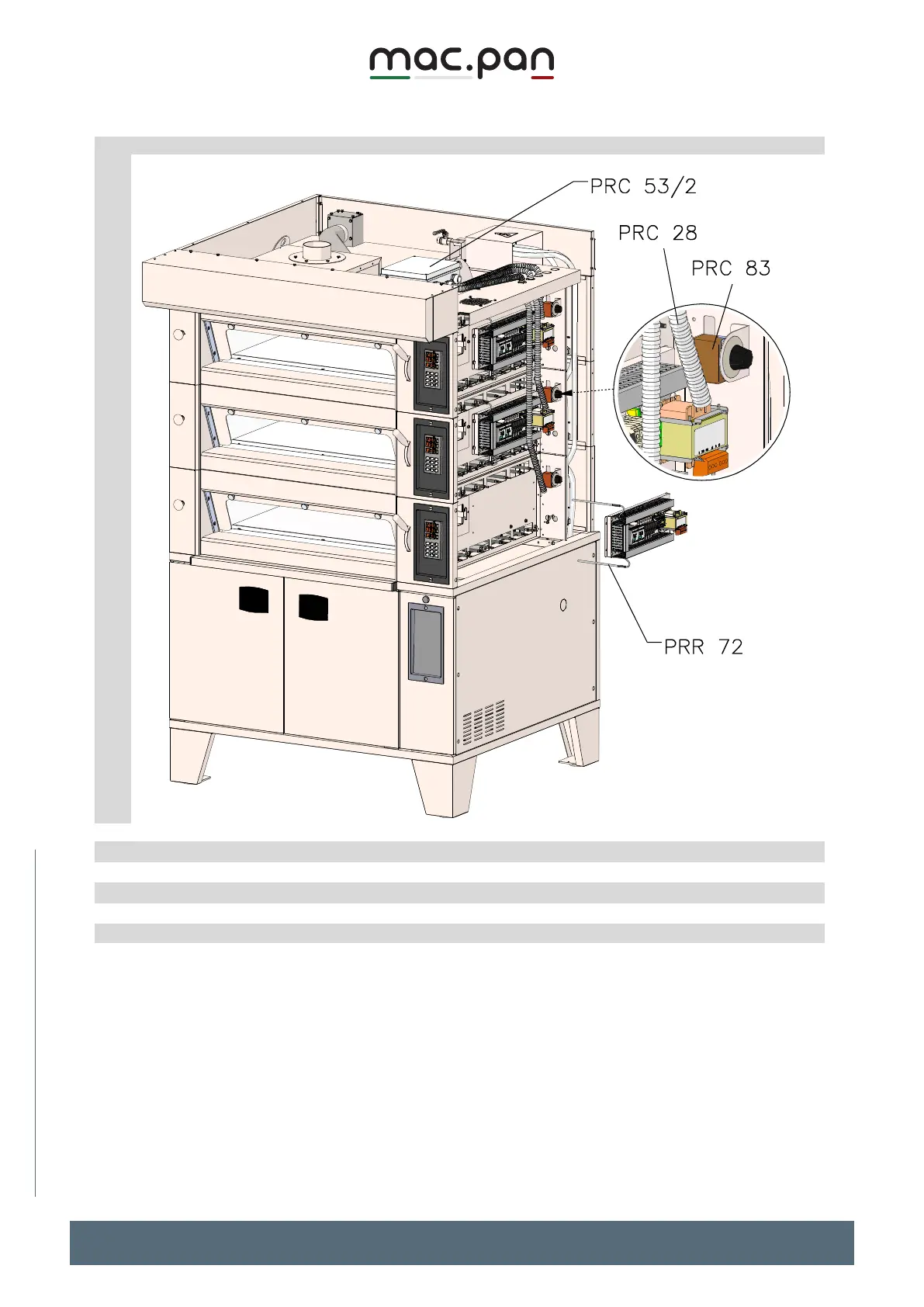 mac.pan

PRC 53/2

PRC 28

PRC 83

PRR 72