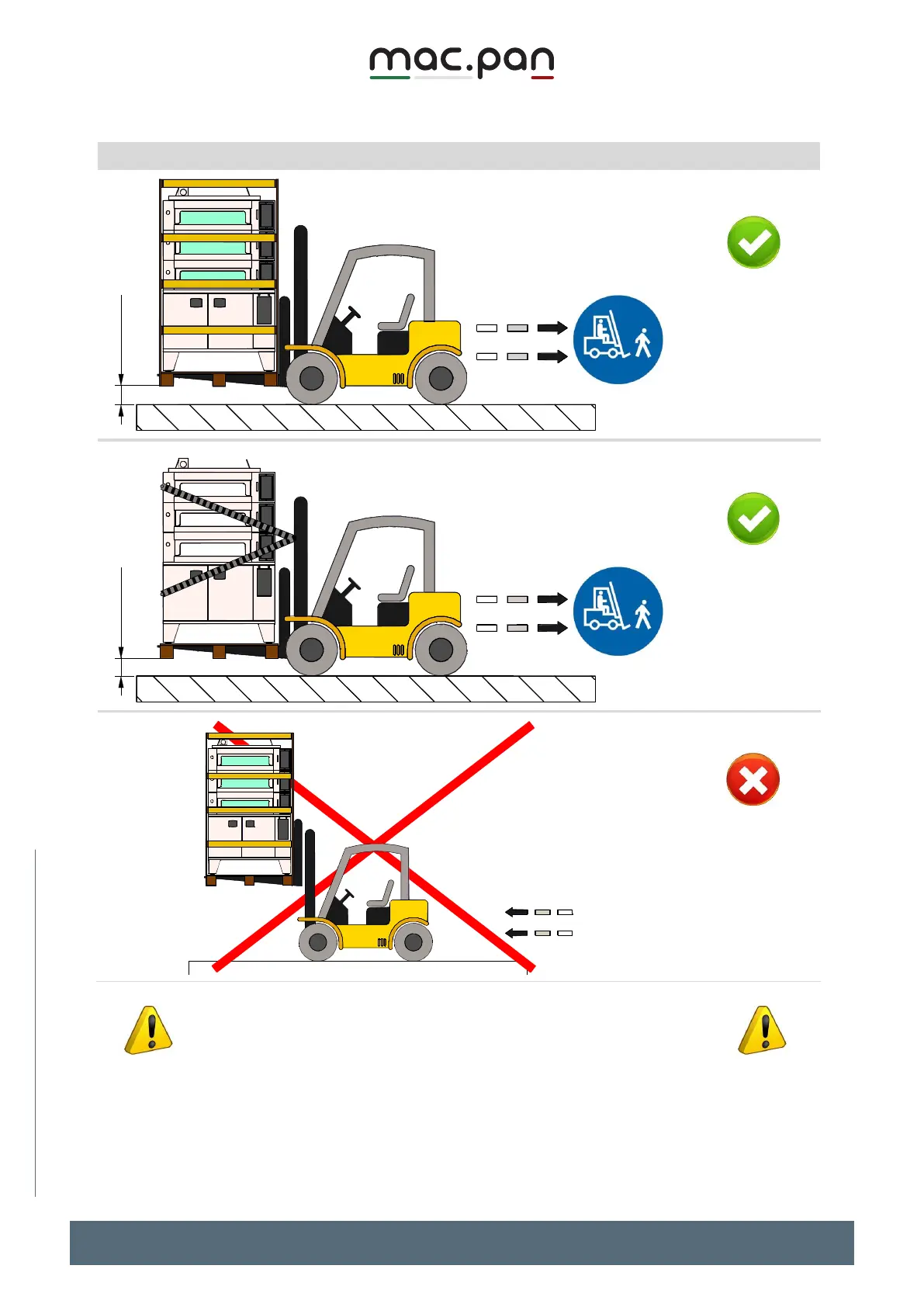 mac.pan