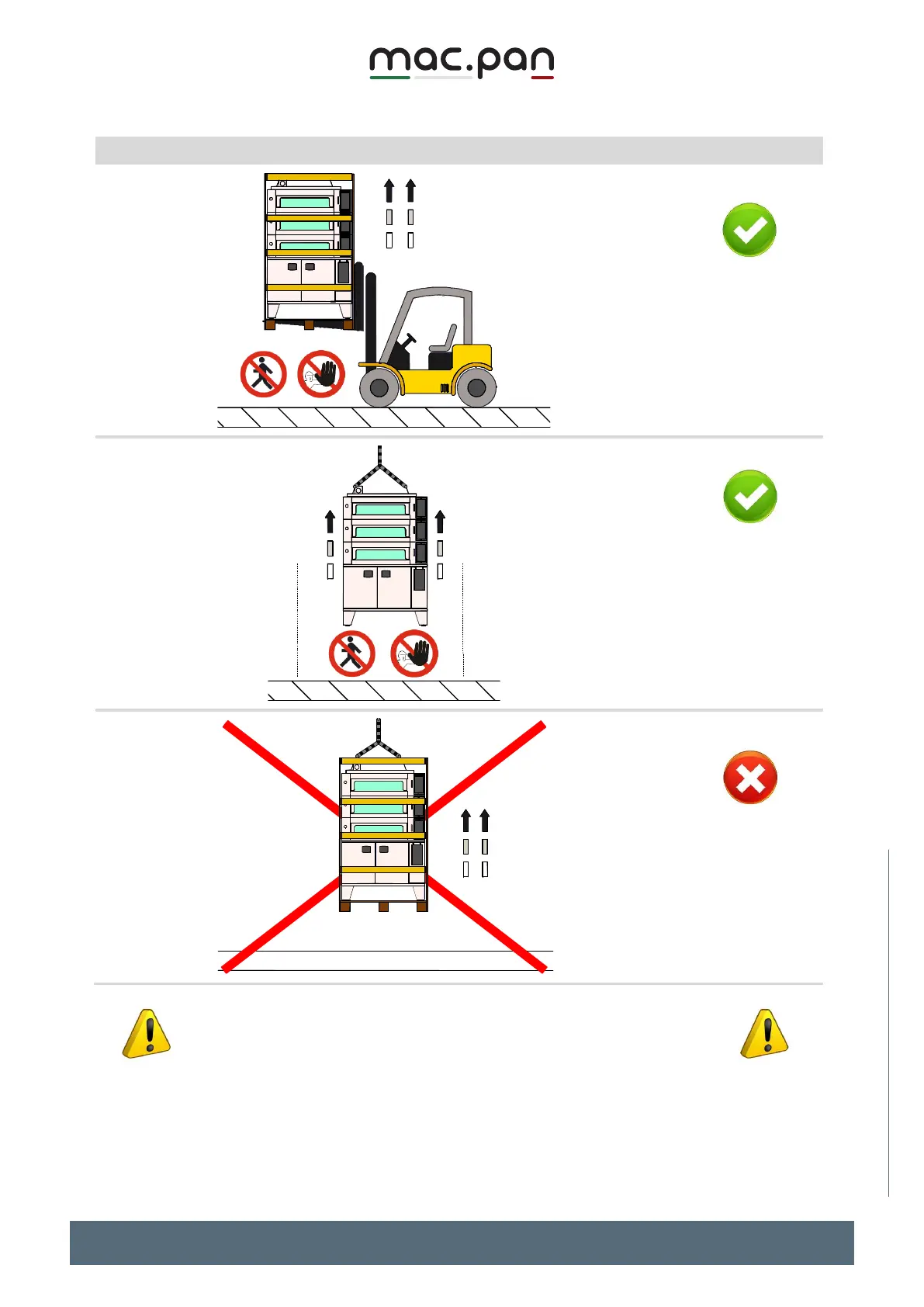 mac.pan