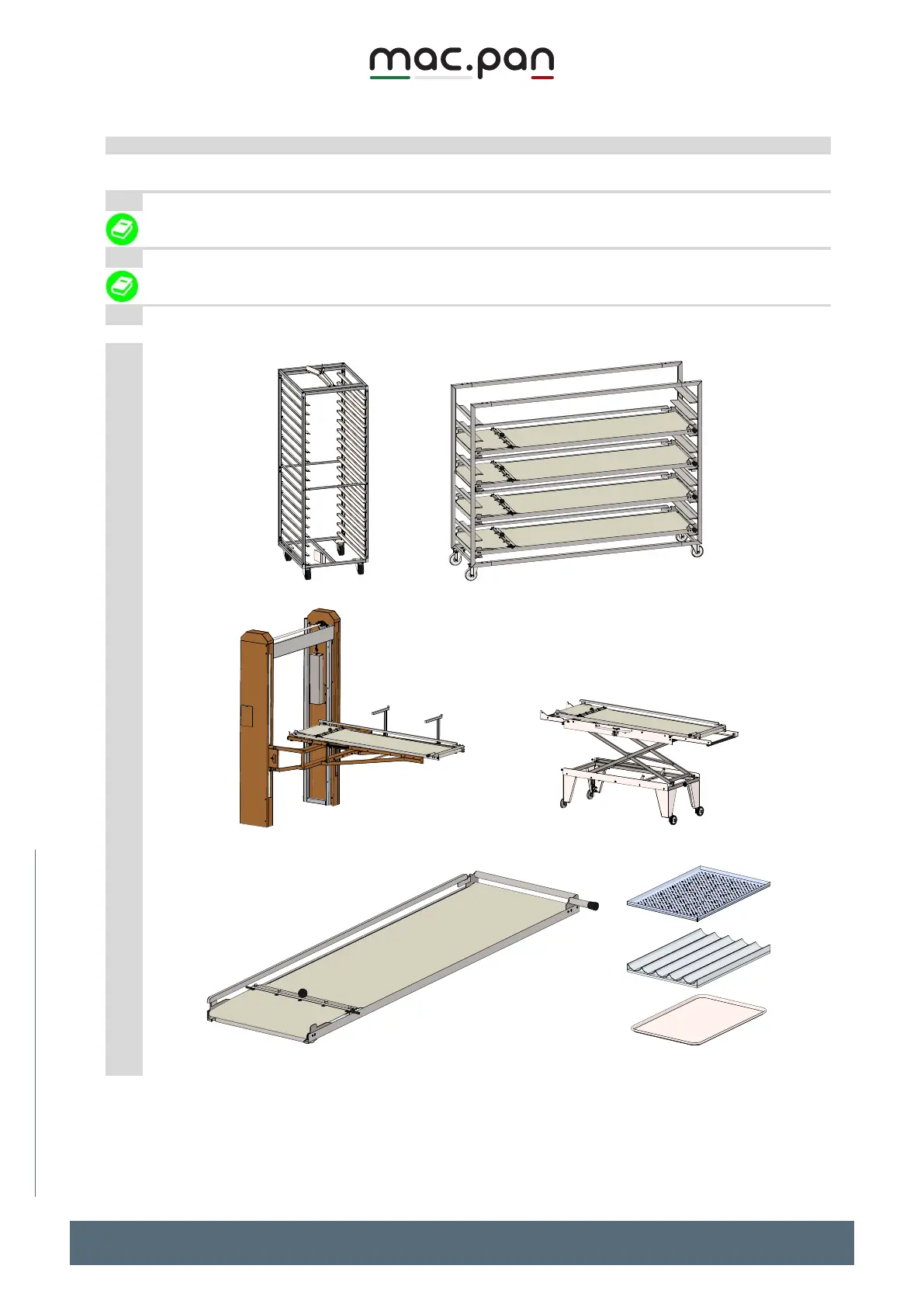 mac.pan