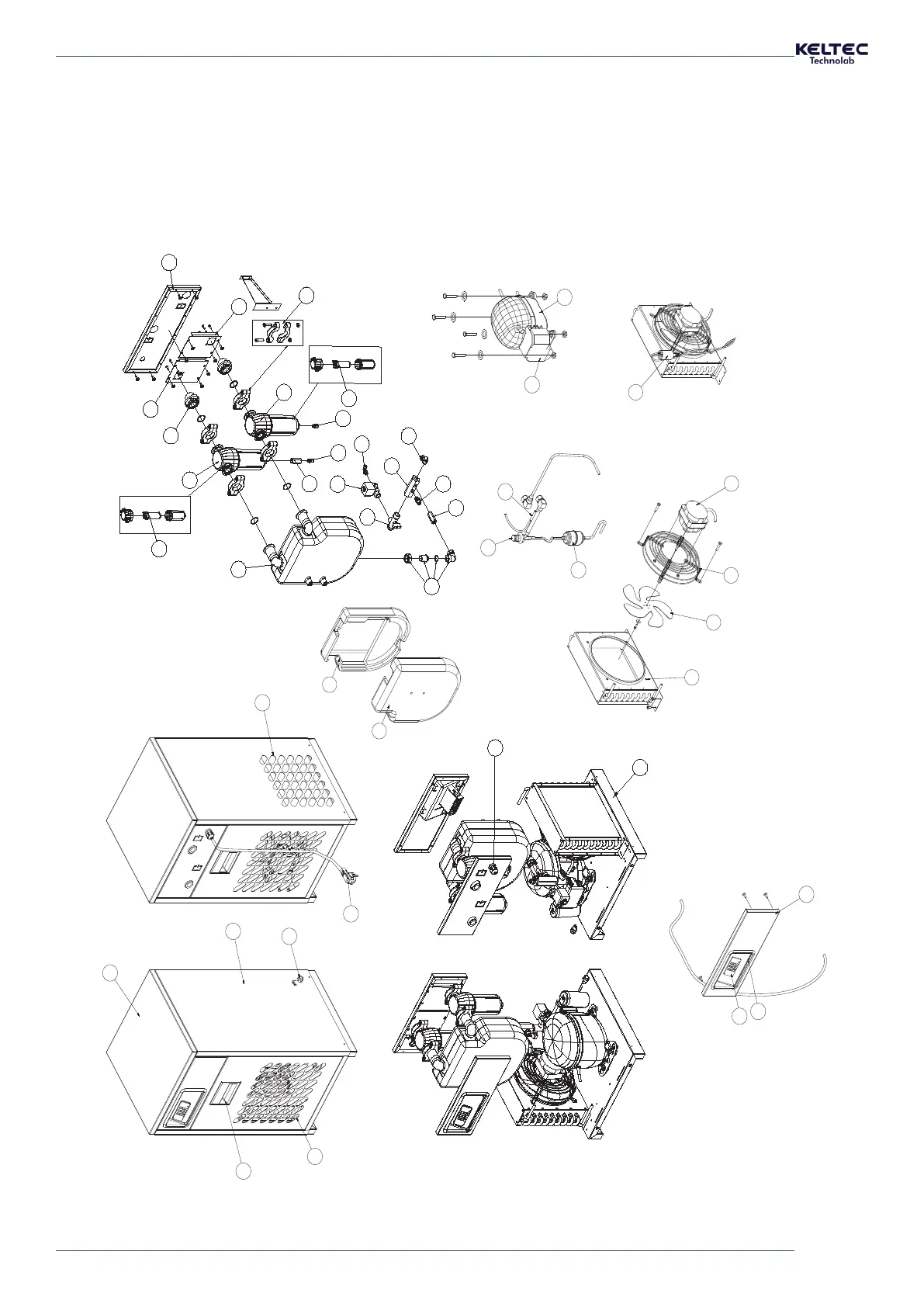 KELTEC
Technolab