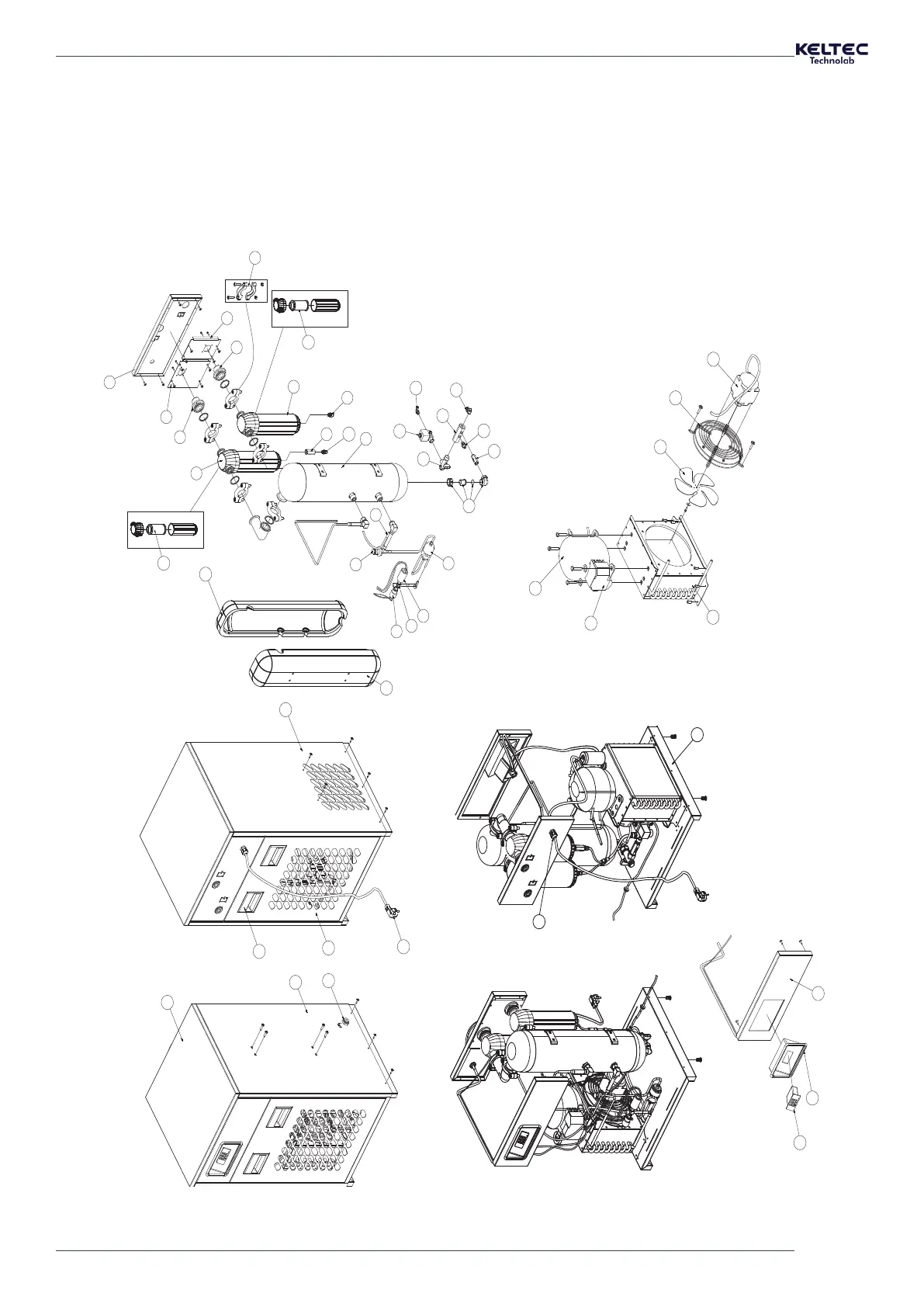 KELTEC
Technolab