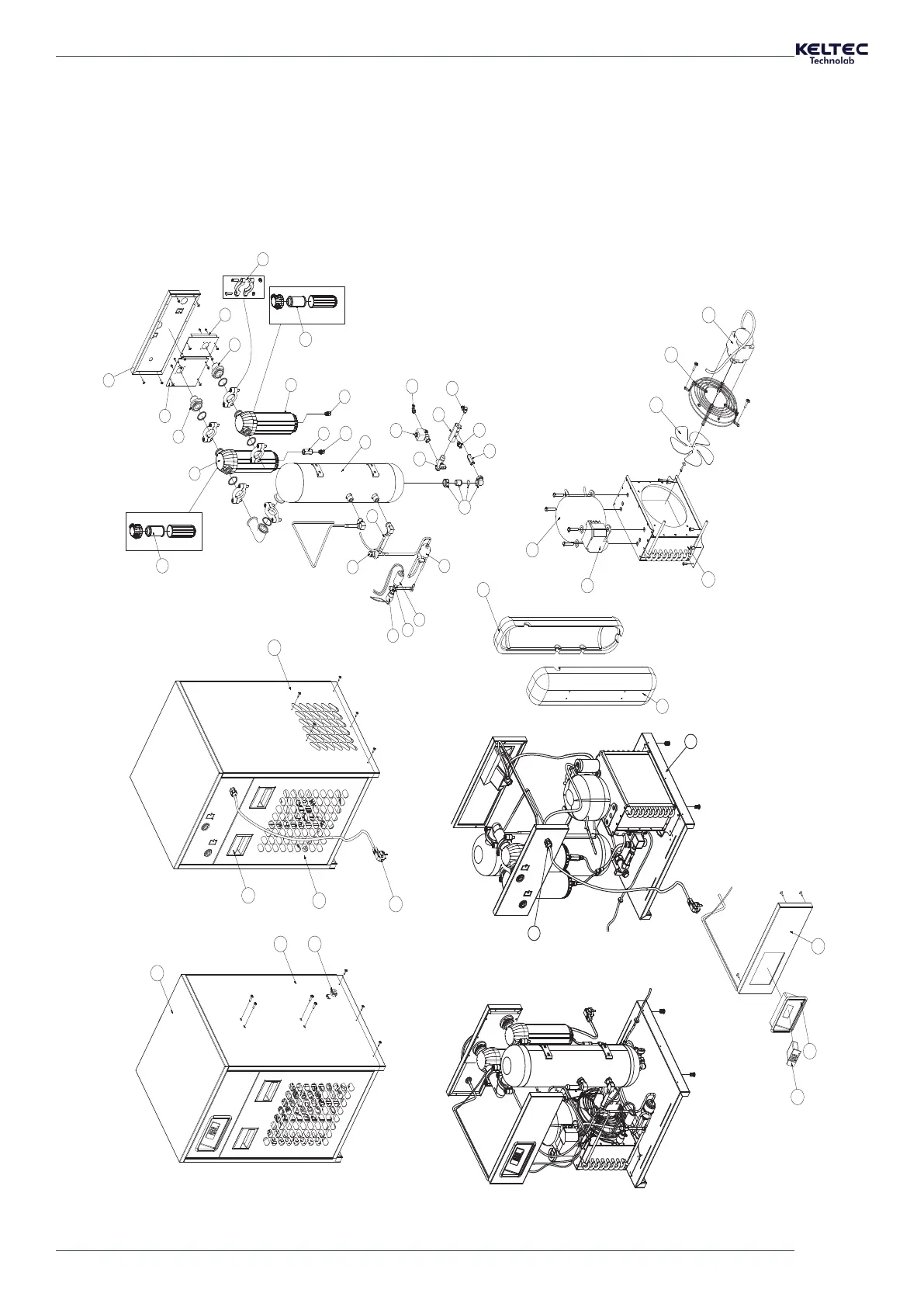 KELTEC
Technolab