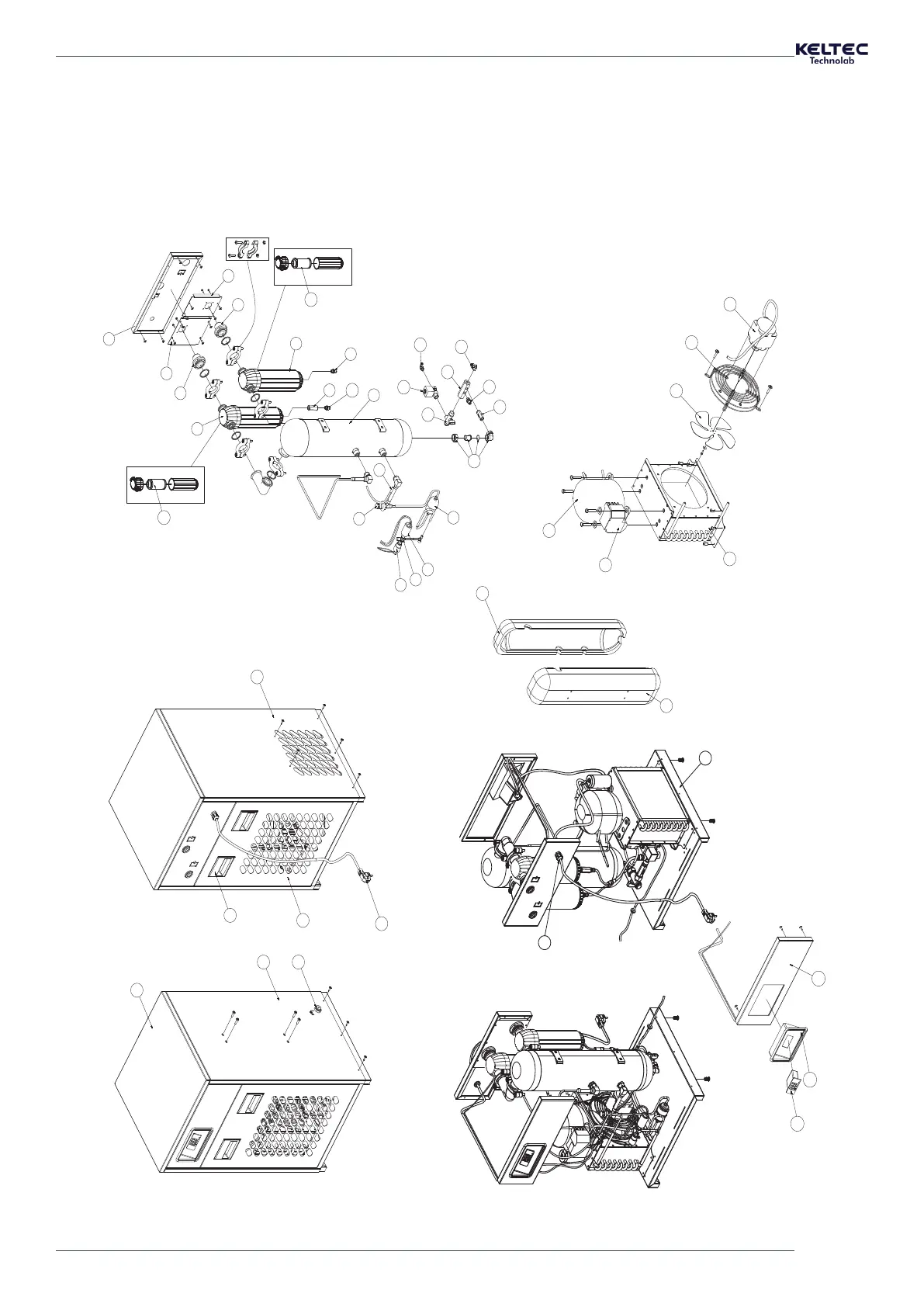 KELTEC
Technolab