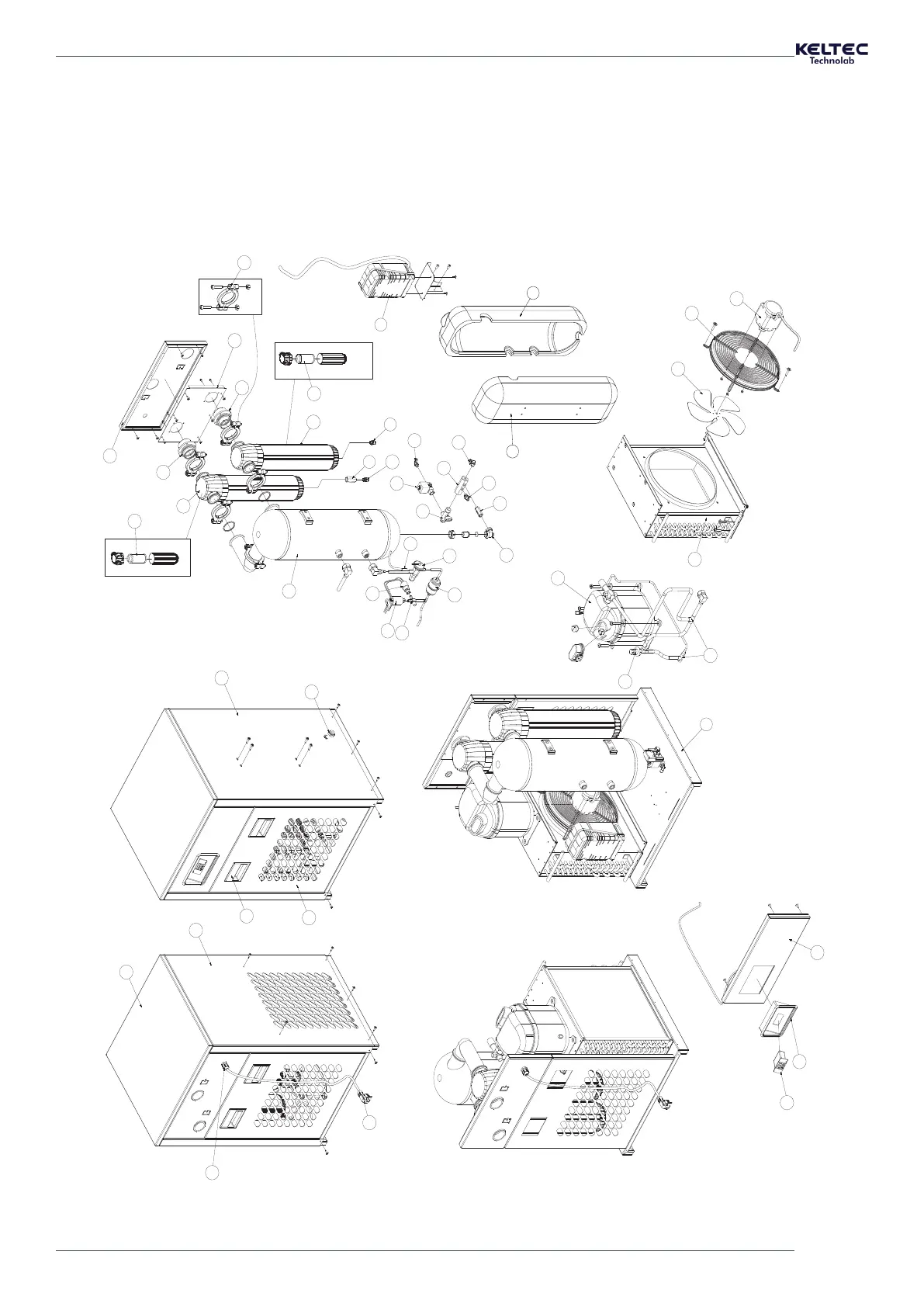 KELTEC
Technolab